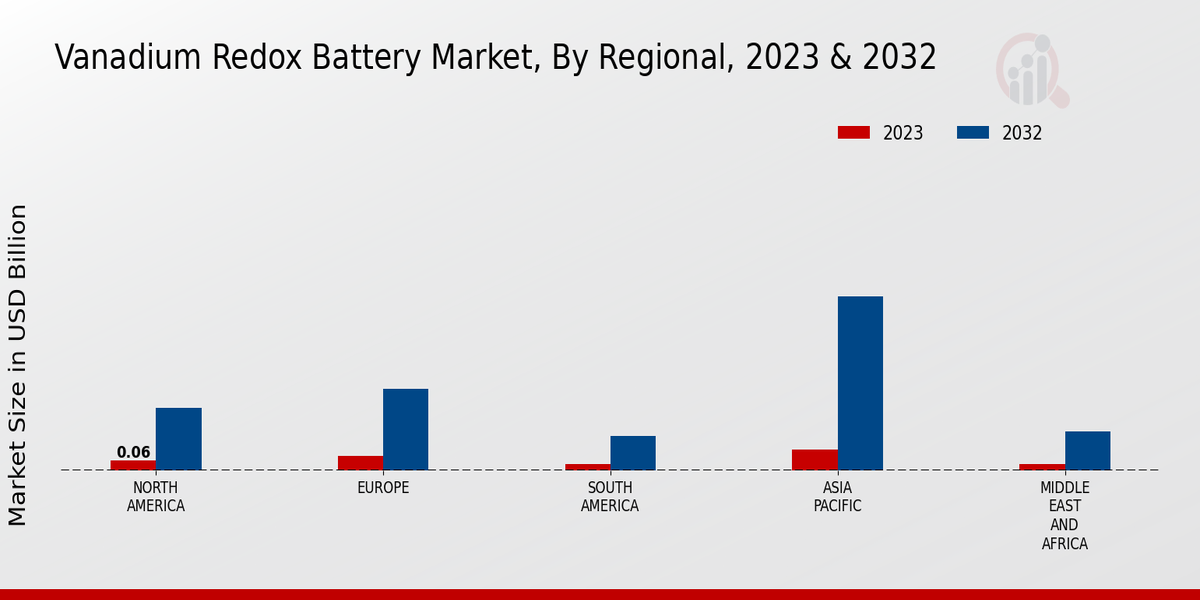 Vanadium Redox Battery Market, By Regional, 2023 & 2032

2023
2032

Market Size in USD Billion

0.06

NORTH AMERICA
EUROPE
SOUTH AMERICA
ASIA PACIFIC
MIDDLE EAST AND AFRICA