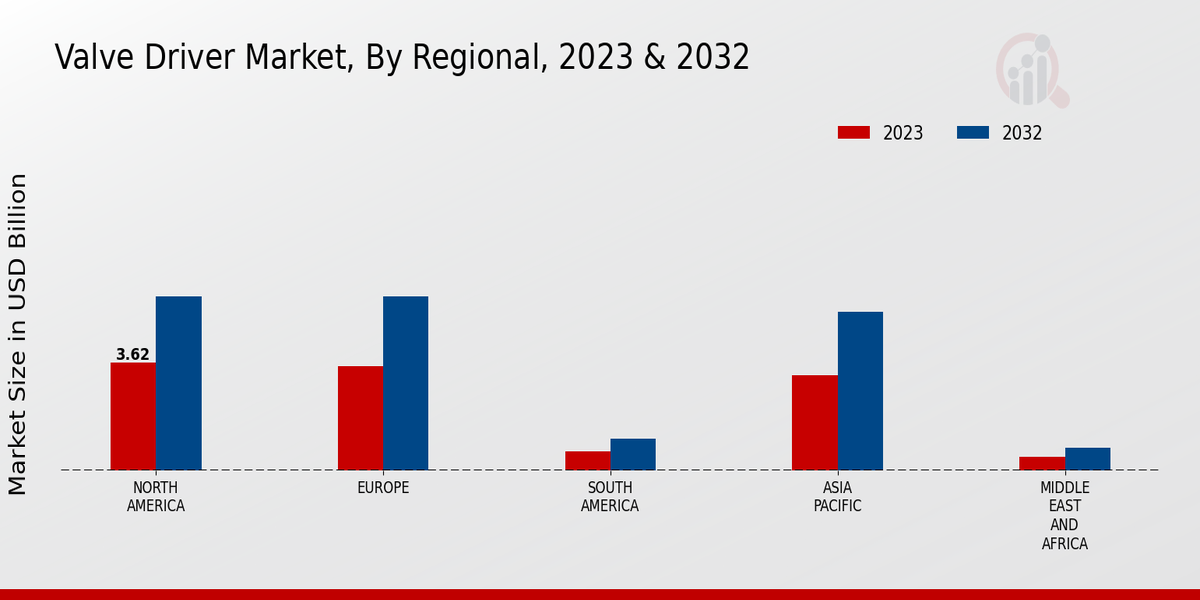 Valve Driver Market, By Regional, 2023 & 2032

2023
2032

Market Size in USD Billion

3.62

NORTH AMERICA
EUROPE
SOUTH AMERICA
ASIA PACIFIC
MIDDLE EAST AND AFRICA