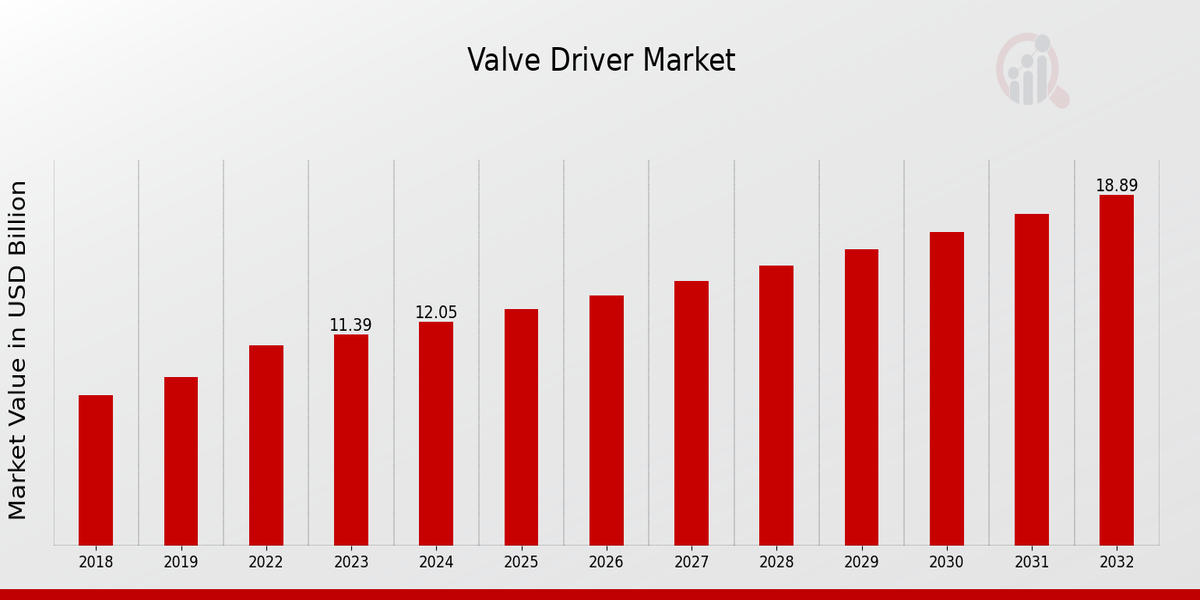 Valve Driver Market

Market Value in USD Billion

11.39
12.05
18.89

2018
2019
2022
2023
2024
2025
2026
2027
2028
2029
2030
2031
2032