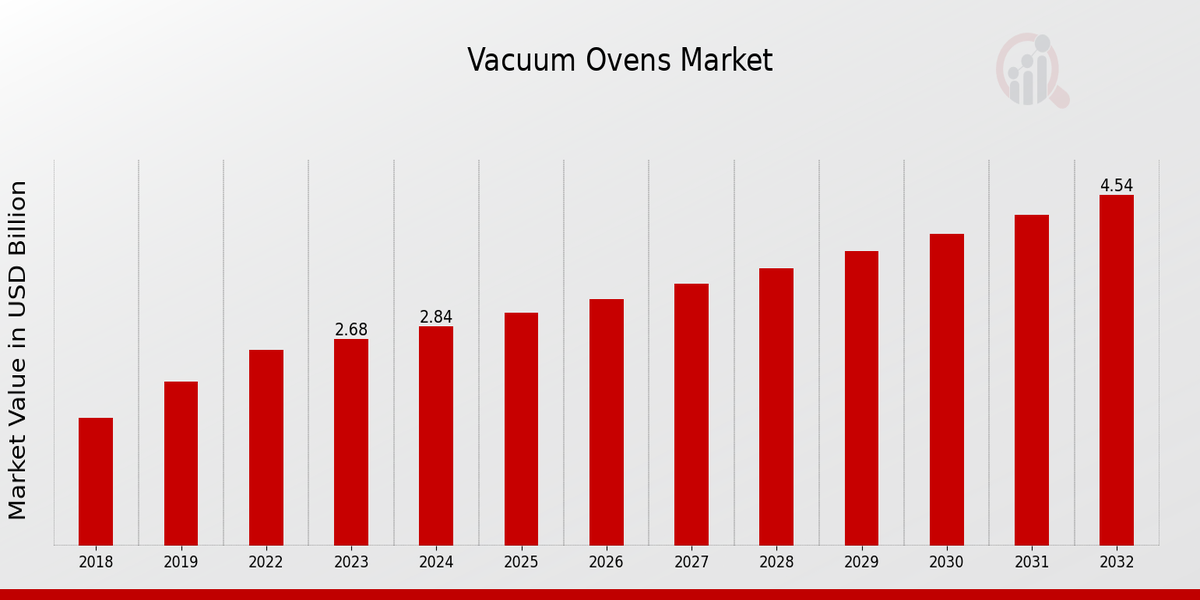 Vacuum Ovens Market

Market Value in USD Billion

2.68
2.84
4.54

2018
2019
2022
2023
2024
2025
2026
2027
2028
2029
2030
2031
2032