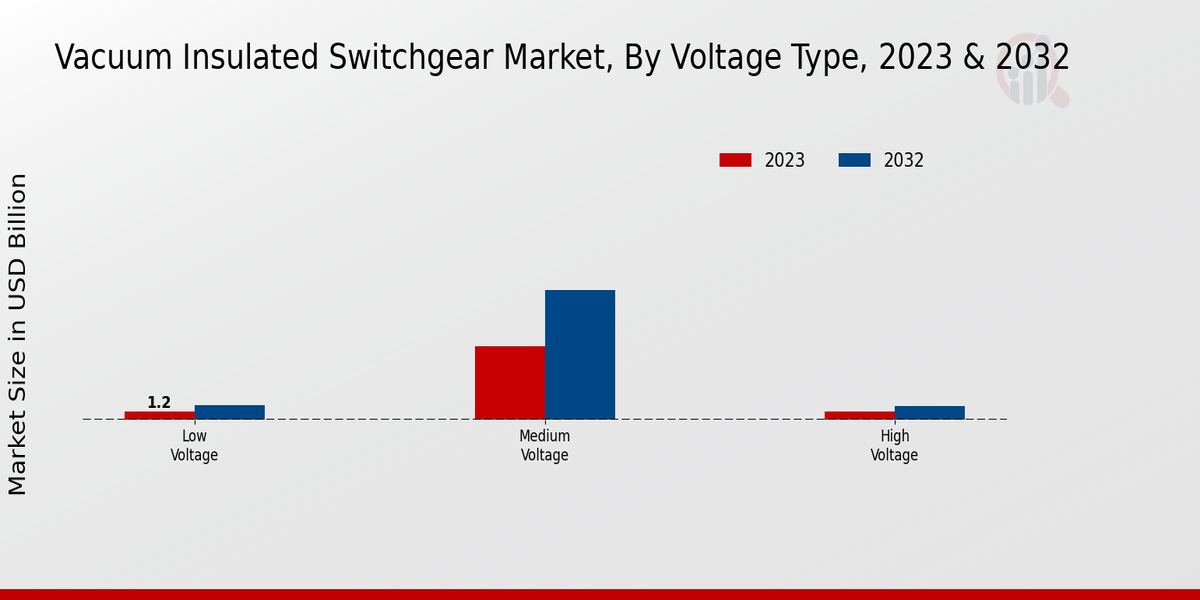 Vacuum Insulated Switchgear Market, By Voltage Type, 2023 & 2032

2023
2032

Market Size in USD Billion

1.2

Low Voltage

Medium Voltage

High Voltage