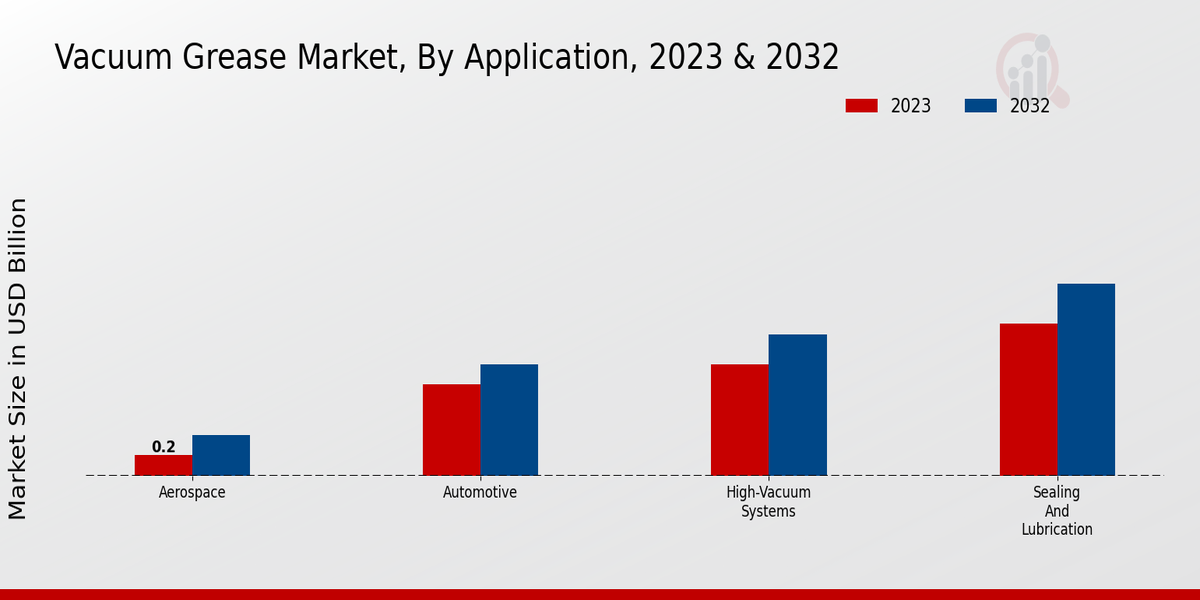 Vacuum Grease Market, By Application, 2023 & 2032

2023
2032

Market Size in USD Billion

0.2

Aerospace
Automotive
High-Vacuum Systems
Sealing And Lubrication