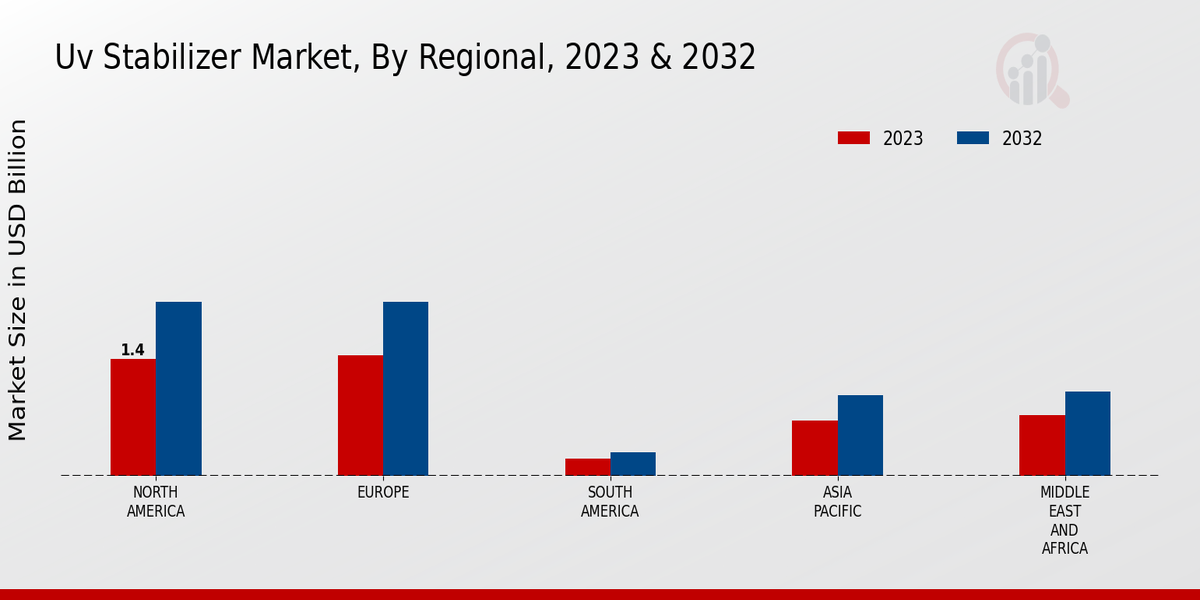 Uv Stabilizer Market, By Regional, 2023 & 2032

2023 2032

Market Size in USD Billion

1.4

NORTH AMERICA

EUROPE

SOUTH AMERICA

ASIA PACIFIC

MIDDLE EAST AND AFRICA