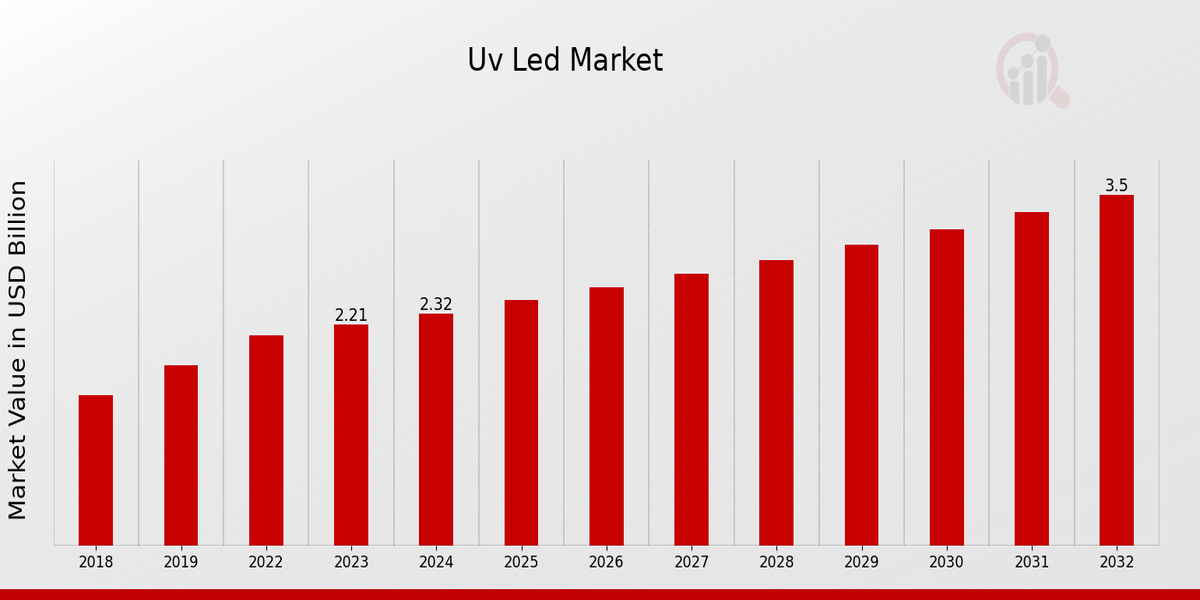 Uv Led Market

Market Value in USD Billion

2.21
2.32
3.5

2018
2019
2022
2023
2024
2025
2026
2027
2028
2029
2030
2031
2032