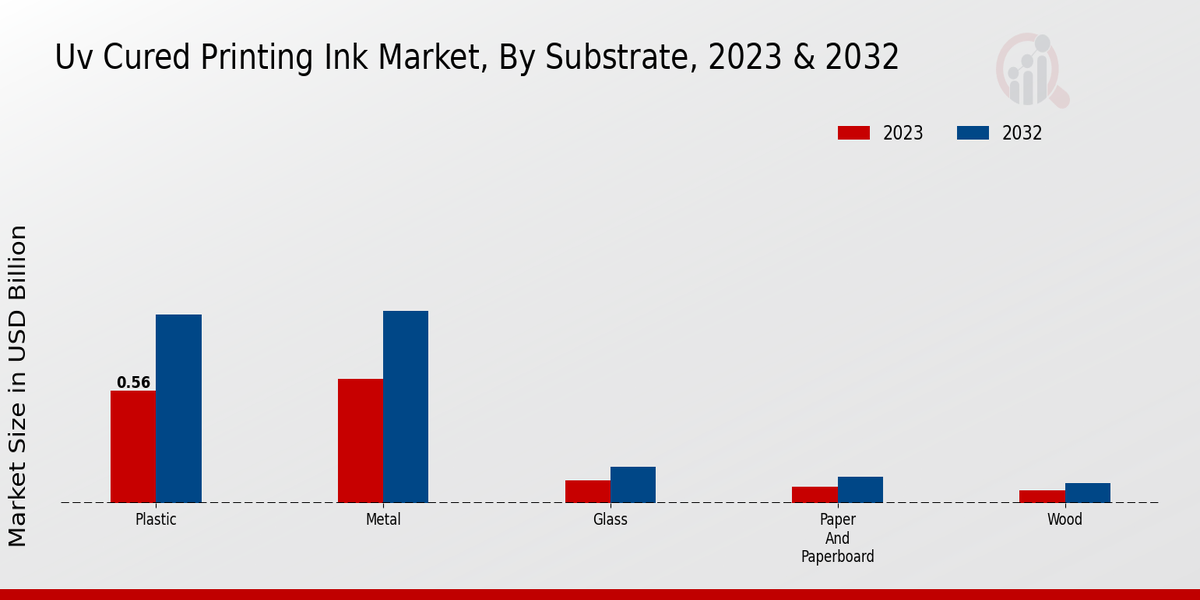 Uv Cured Printing Ink Market, By Substrate, 2023 & 2032

2023
2032

Market Size in USD Billion

0.56

Plastic
Metal
Glass
Paper And Paperboard
Wood