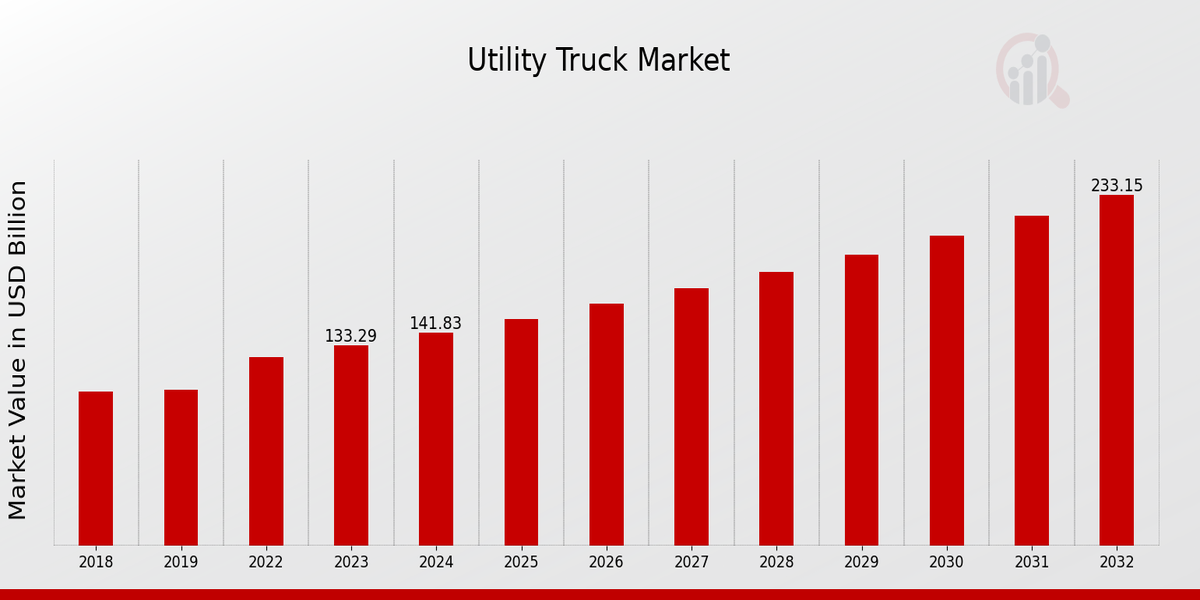 Utility Truck Market

Market Value in USD Billion

133.29
141.83
233.15

2018
2019
2022
2023
2024
2025
2026
2027
2028
2029
2030
2031
2032