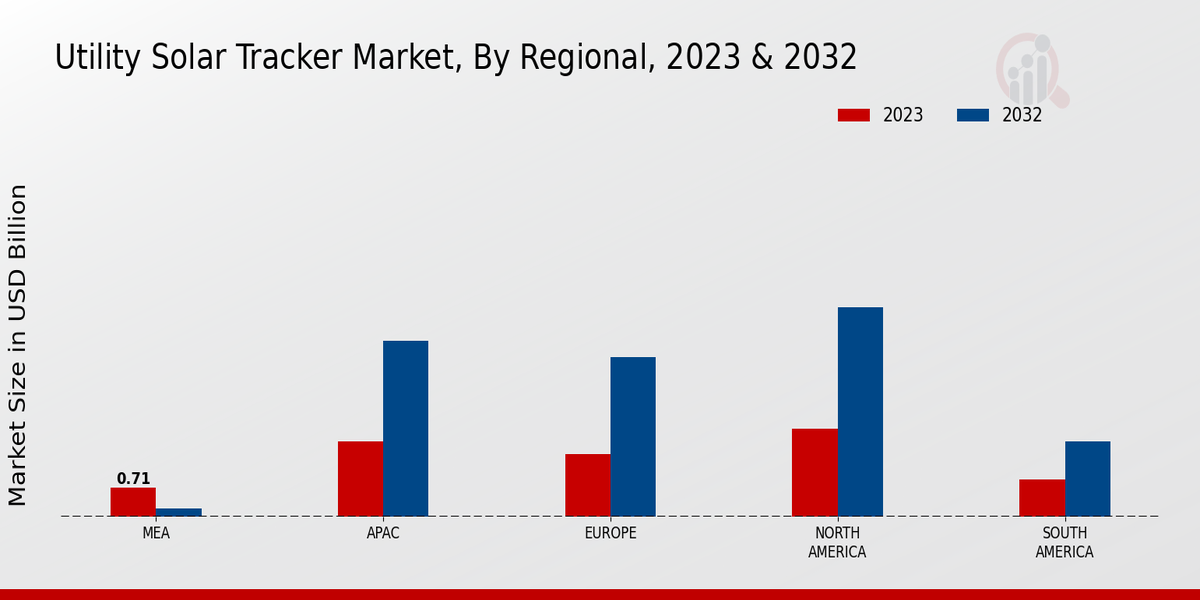 Utility Solar Tracker Market, By Regional, 2023 & 2032

2023
2032

Market Size in USD Billion

0.71

MEA
APAC
EUROPE
NORTH AMERICA
SOUTH AMERICA