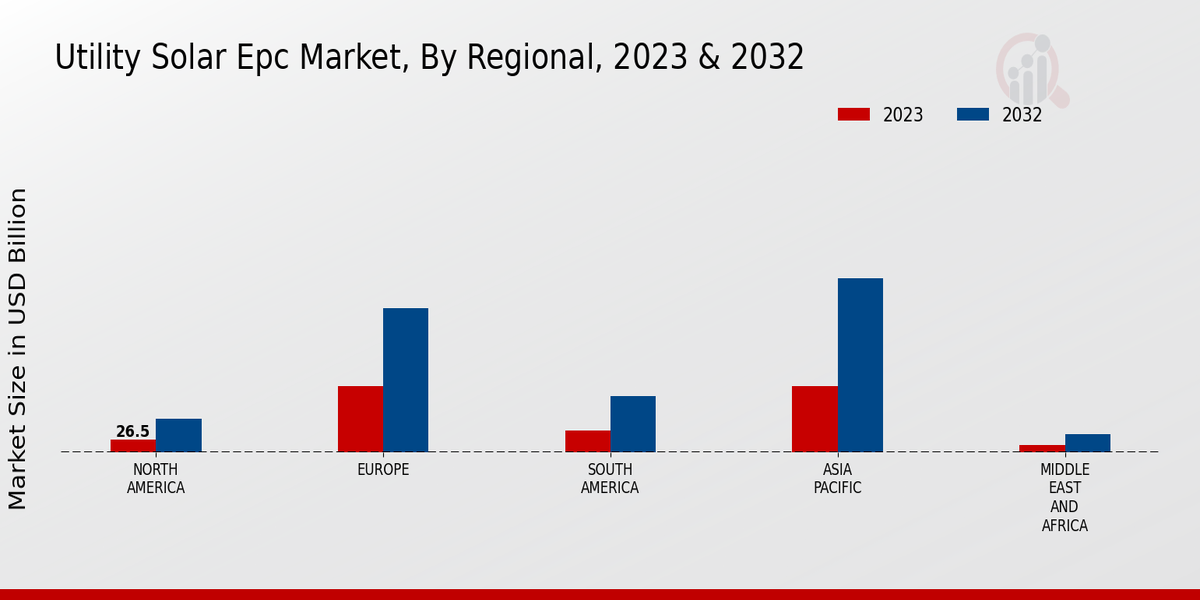 Utility Solar Epc Market, By Regional, 2023 & 2032

2023
2032

Market Size in USD Billion

26.5

NORTH AMERICA

EUROPE

SOUTH AMERICA

ASIA PACIFIC

MIDDLE EAST AND AFRICA