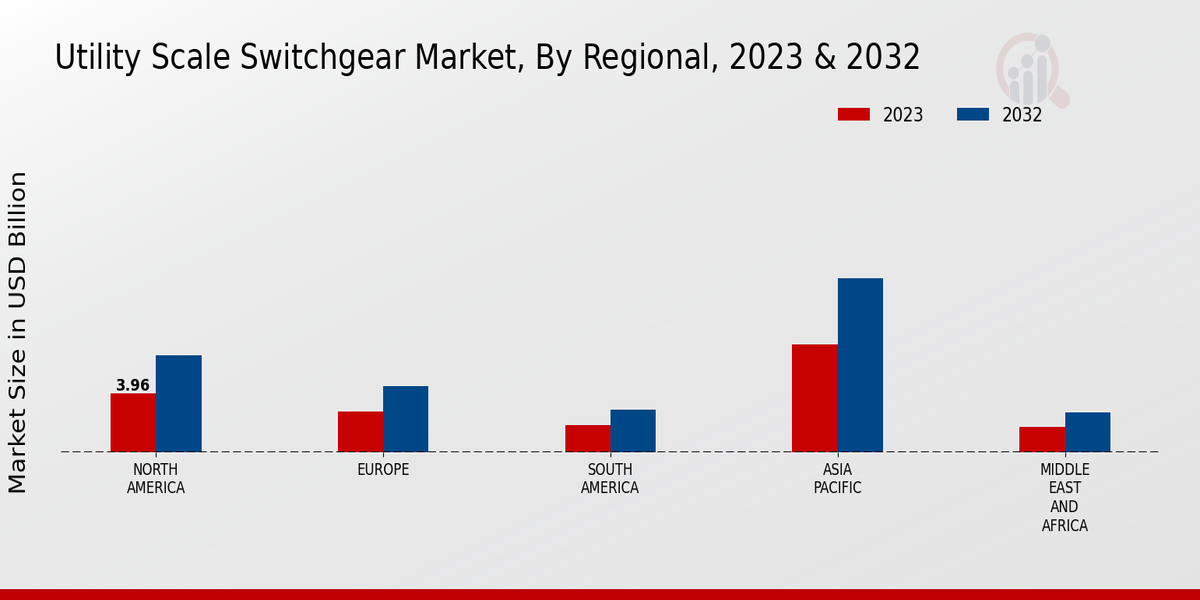 Utility Scale Switchgear Market, By Regional, 2023 & 2032

2023 2032

Market Size in USD Billion

3.96

NORTH AMERICA

EUROPE

SOUTH AMERICA

ASIA PACIFIC

MIDDLE EAST AND AFRICA