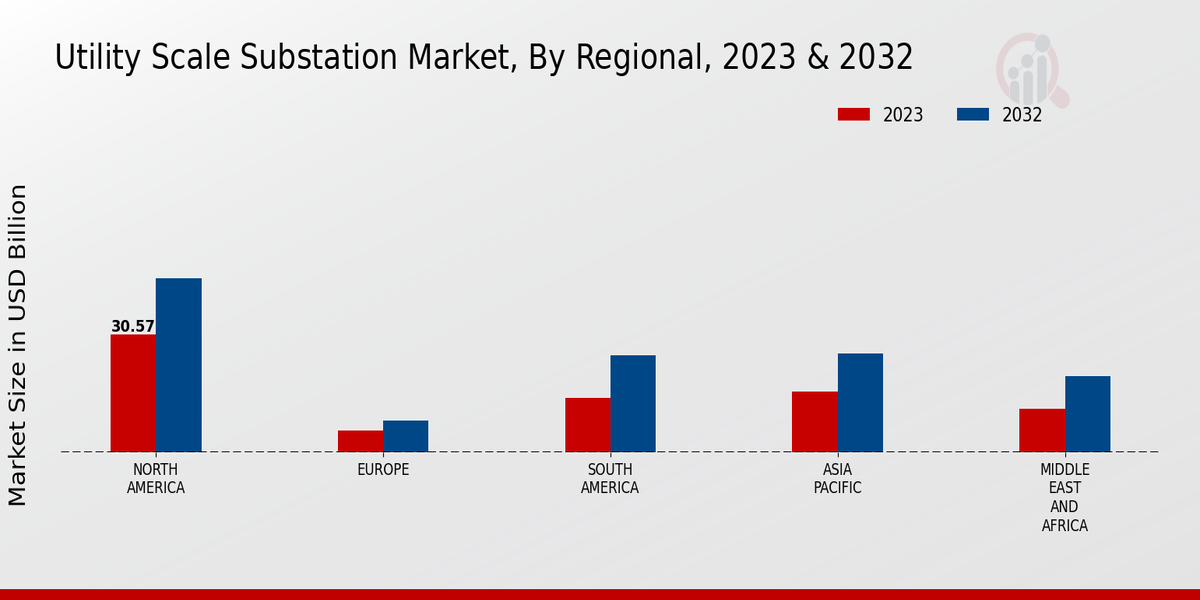 Utility Scale Substation Market, By Regional, 2023 & 2032

2023
2032

Market Size in USD Billion

30.57

NORTH AMERICA
EUROPE
SOUTH AMERICA
ASIA PACIFIC
MIDDLE EAST AND AFRICA