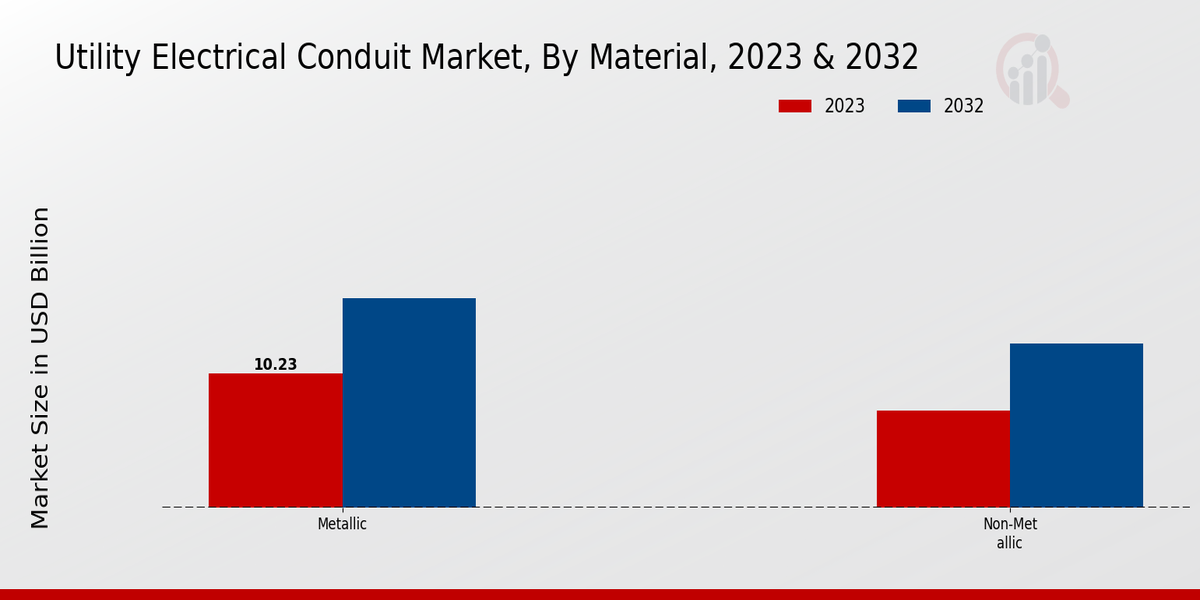 Utility Electrical Conduit Market, By Material, 2023 & 2032

2023
2032

Market Size in USD Billion

10.23

Metallic

Non-Met
allic