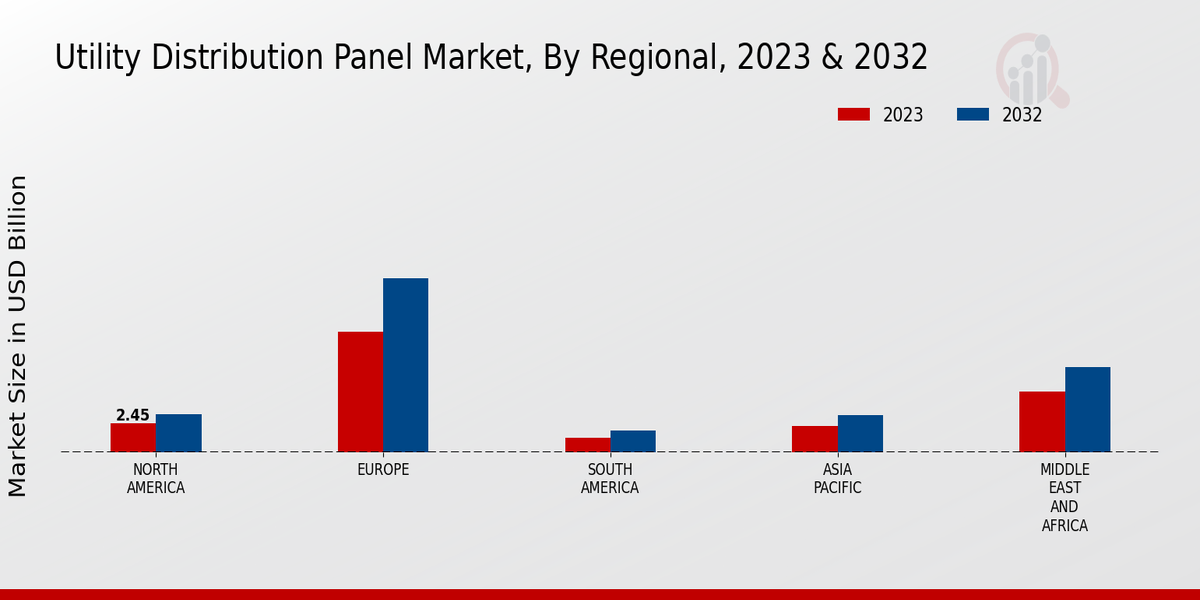 Utility Distribution Panel Market, By Regional, 2023 & 2032

2023
2032

Market Size in USD Billion

2.45

NORTH AMERICA
EUROPE
SOUTH AMERICA
ASIA PACIFIC
MIDDLE EAST AND AFRICA