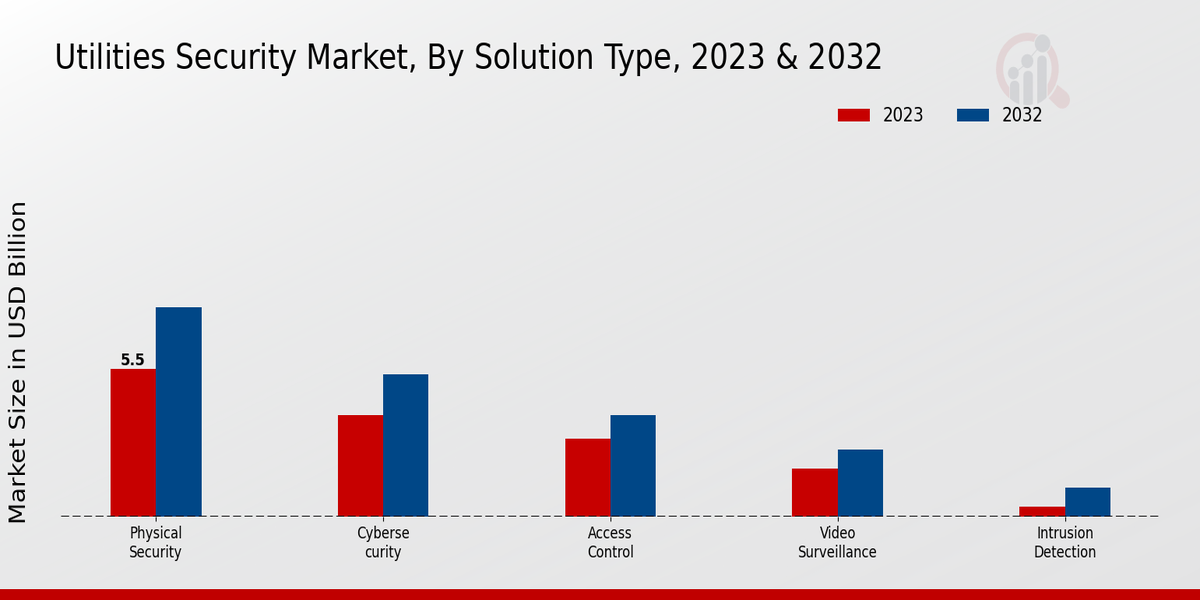 Utilities Security Market, By Solution Type, 2023 & 2032

2023
2032

Market Size in USD Billion

5.5

Physical Security

Cyberse curity

Access Control

Video Surveillance

Intrusion Detection