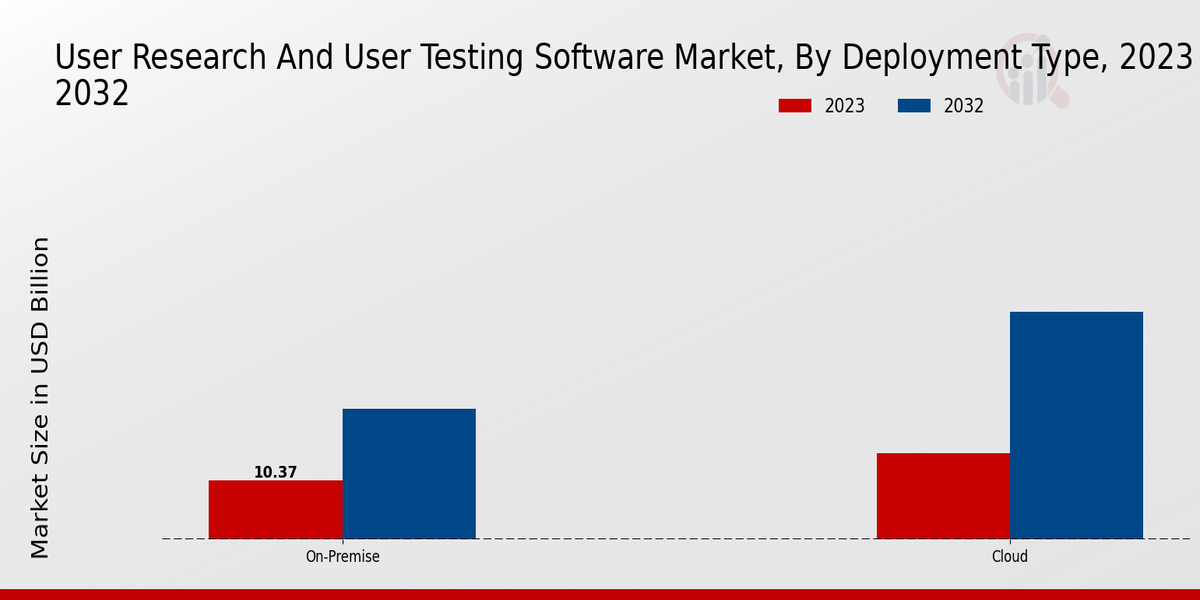 User Research And User Testing Software Market, By Deployment Type, 2023 2032

2023
2032

Market Size in USD Billion

10.37

On-Premise

Cloud