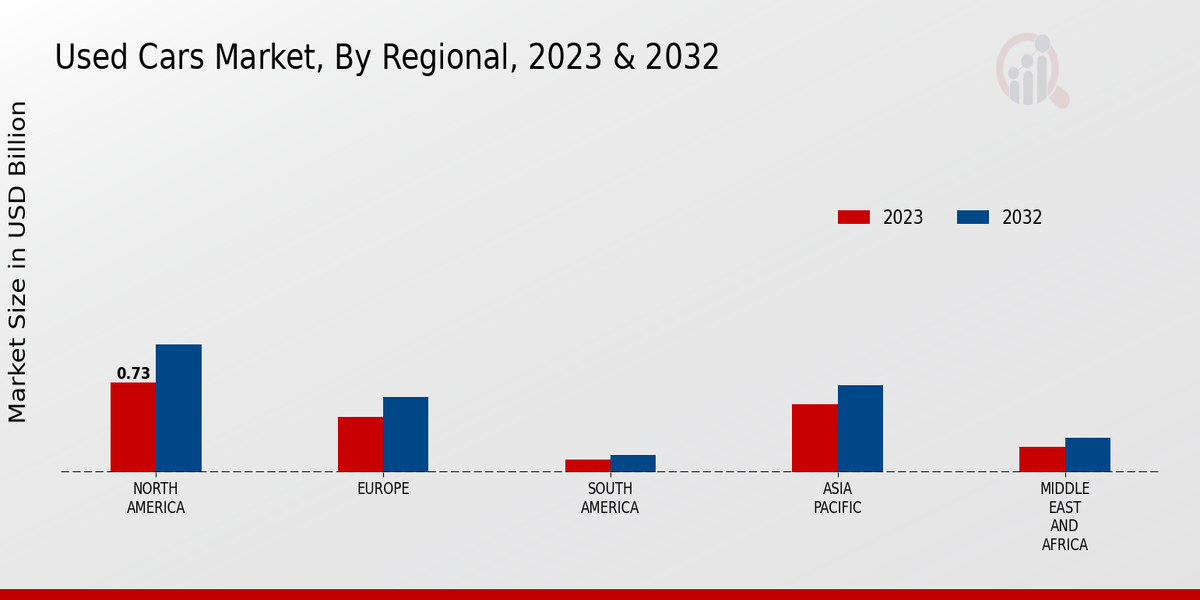 Used Cars Market, By Regional, 2023 & 2032

Market Size in USD Billion

2023
2032

0.73

NORTH AMERICA
EUROPE
SOUTH AMERICA
ASIA PACIFIC
MIDDLE EAST AND AFRICA