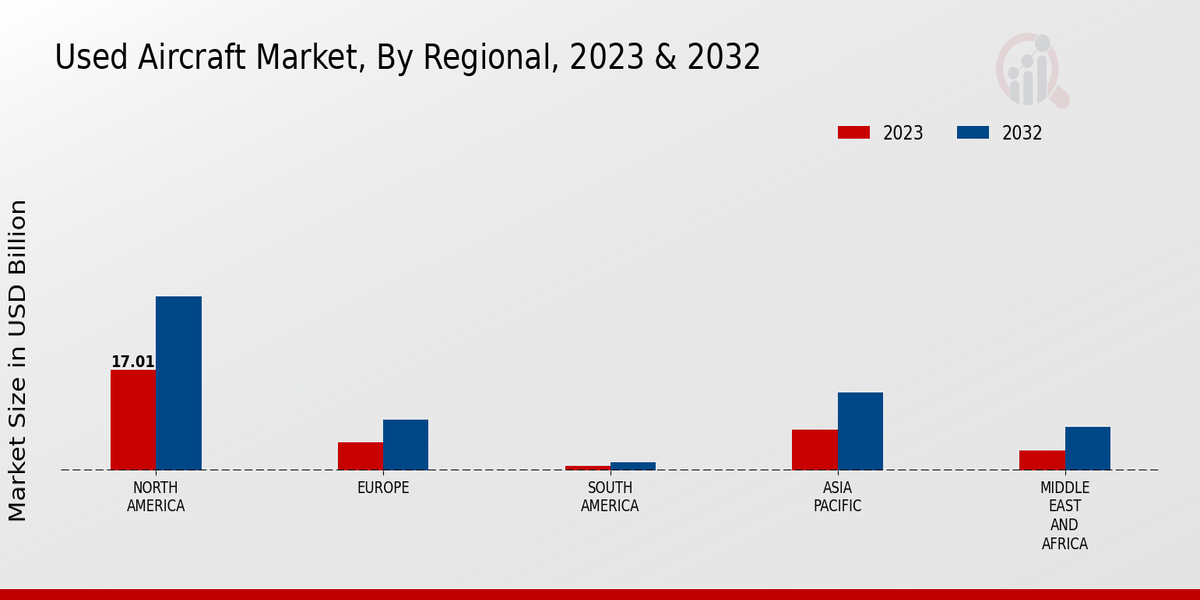 Used Aircraft Market, By Regional, 2023 & 2032

2023 2032

Market Size in USD Billion

17.01

NORTH AMERICA

EUROPE

SOUTH AMERICA

ASIA PACIFIC

MIDDLE EAST AND AFRICA