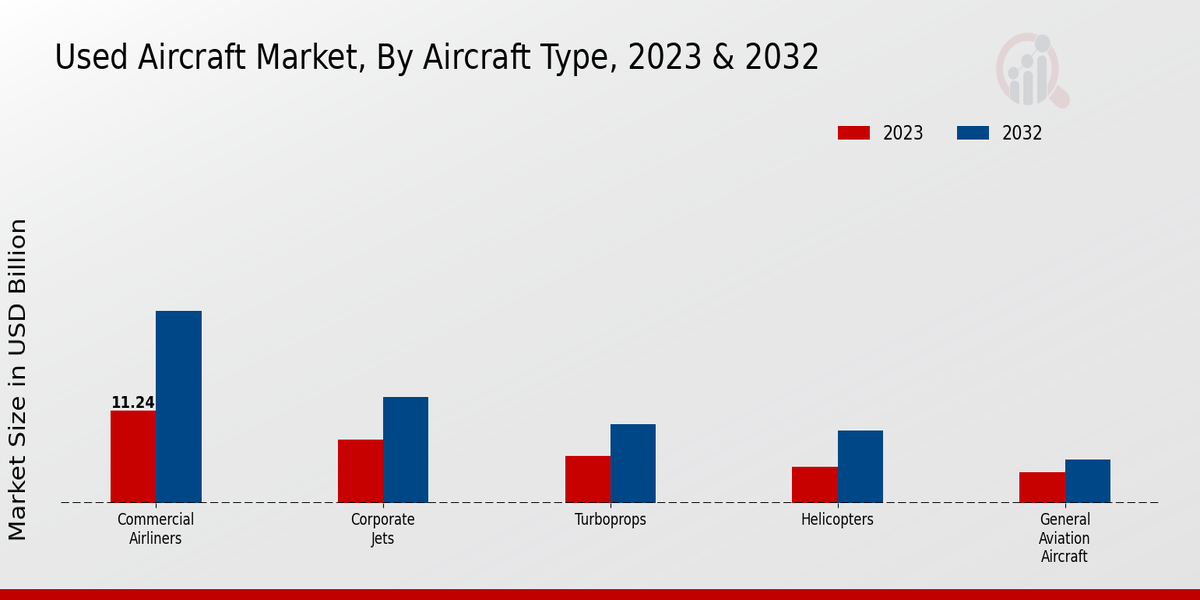 Used Aircraft Market, By Aircraft Type, 2023 & 2032

2023
2032

Market Size in USD Billion

11.24

Commercial Airliners
Corporate Jets
Turboprops
Helicopters
General Aviation Aircraft