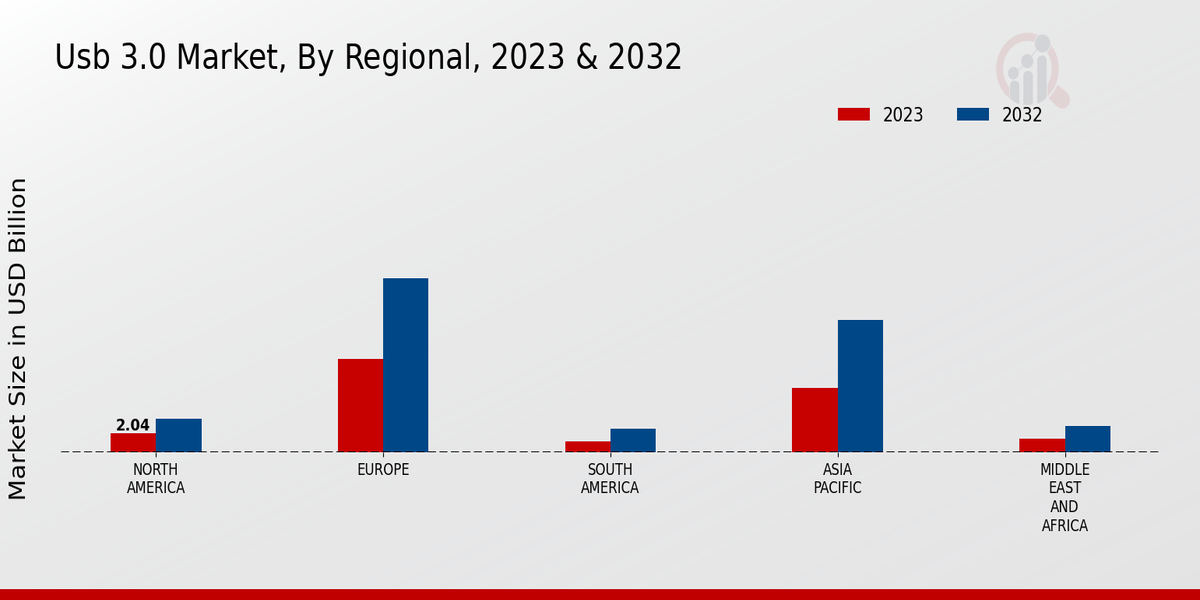 Usb 3.0 Market, By Regional, 2023 & 2032

2023
2032

Market Size in USD Billion

2.04

NORTH AMERICA
EUROPE
SOUTH AMERICA
ASIA PACIFIC
MIDDLE EAST AND AFRICA