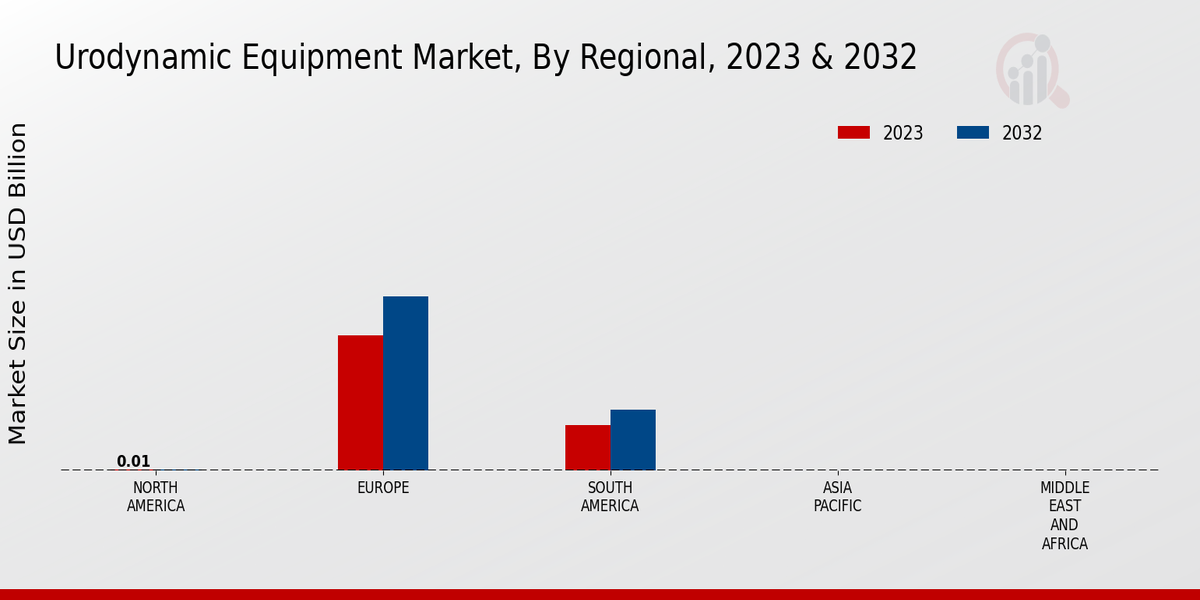 Urodynamic Equipment Market, By Regional, 2023 & 2032

2023
2032

Market Size in USD Billion

0.01

NORTH AMERICA

EUROPE

SOUTH AMERICA

ASIA PACIFIC

MIDDLE EAST AND AFRICA