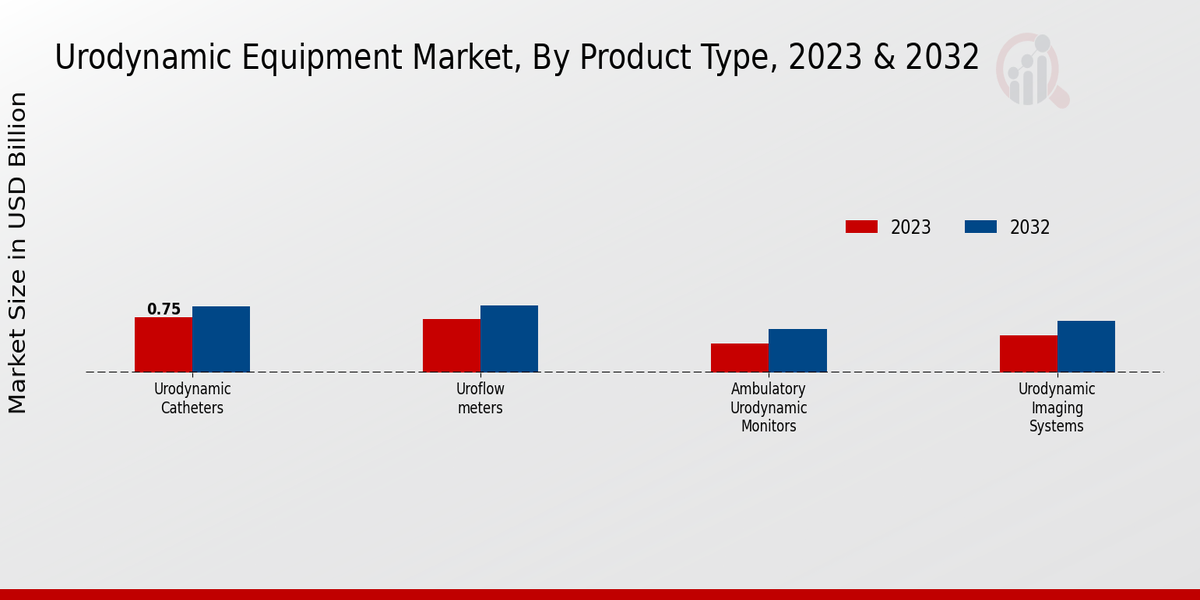 Urodynamic Equipment Market, By Product Type, 2023 & 2032

Market Size in USD Billion

2023
2032

0.75

Urodynamic Catheters

Uroflow meters

Ambulatory Urodynamic Monitors

Urodynamic Imaging Systems