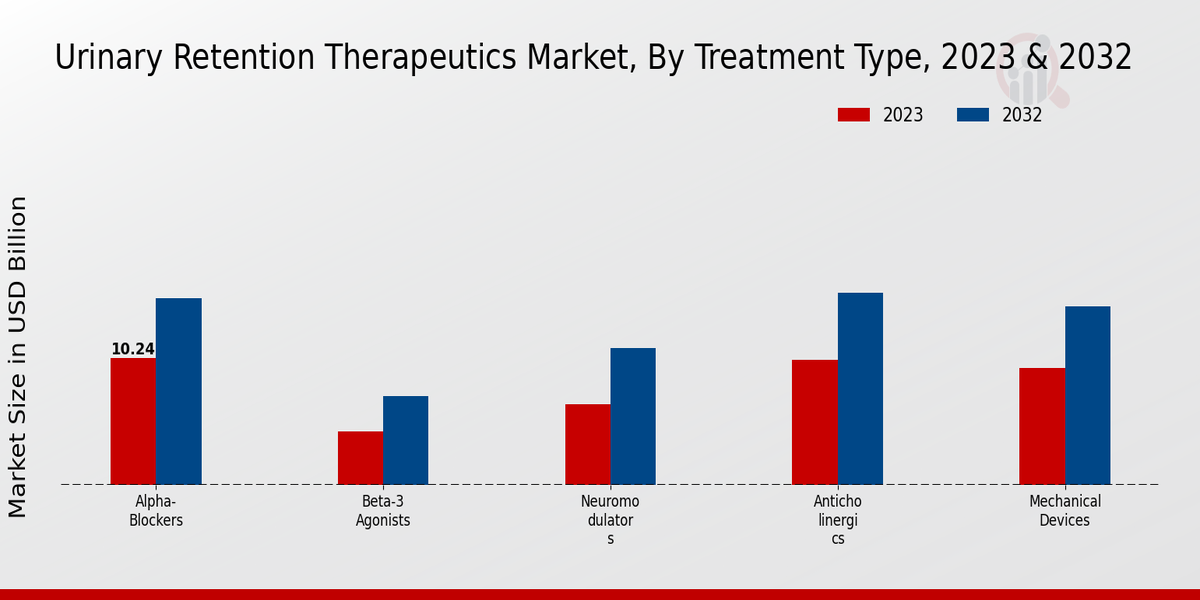 Urinary Retention Therapeutics Market, By Treatment Type, 2023 & 2032

2023
2032

Market Size in USD Billion

10.24

Alpha-Blockers
Beta-3 Agonists
Neuromodulators
Anticholinergics
Mechanical Devices