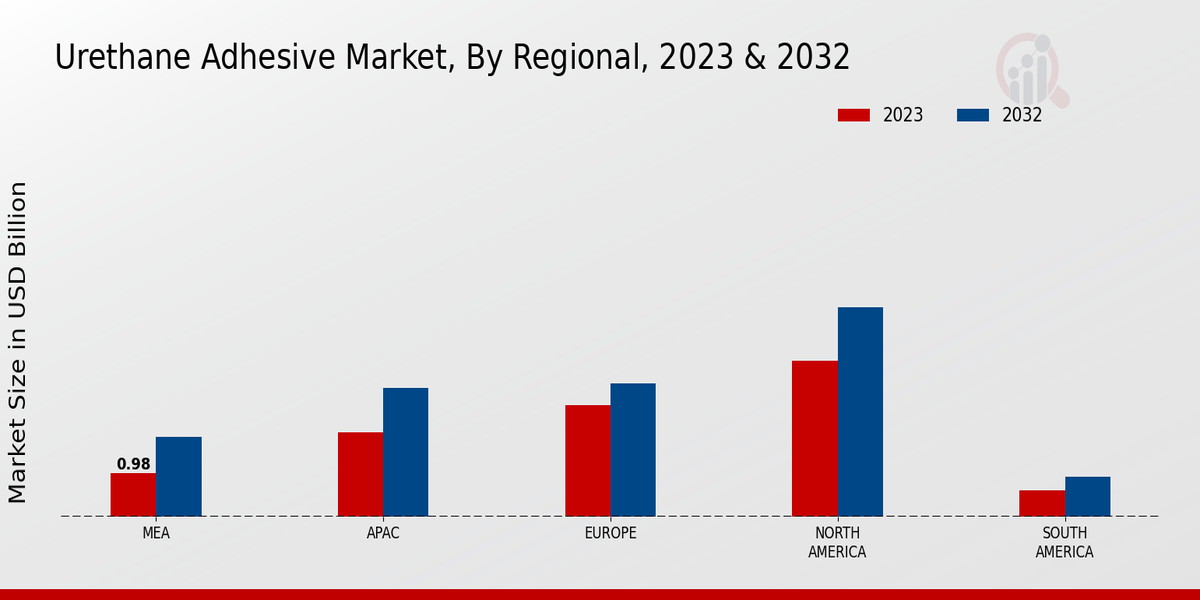 Urethane Adhesive Market, By Regional, 2023 & 2032

2023
2032

Market Size in USD Billion

0.98

MEA
APAC
EUROPE
NORTH AMERICA
SOUTH AMERICA