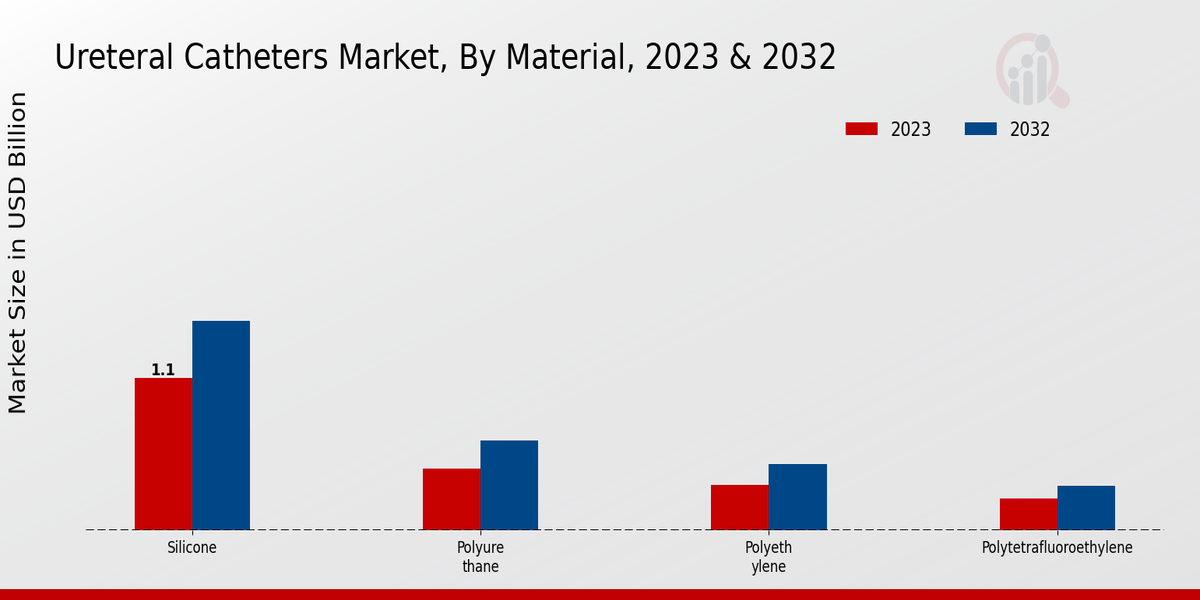 Ureteral Catheters Market, By Material, 2023 & 2032

2023 2032

Market Size in USD Billion

1.1

Silicone

Polyure thane

Polyeth ylene

Polytetrafluoroethylene