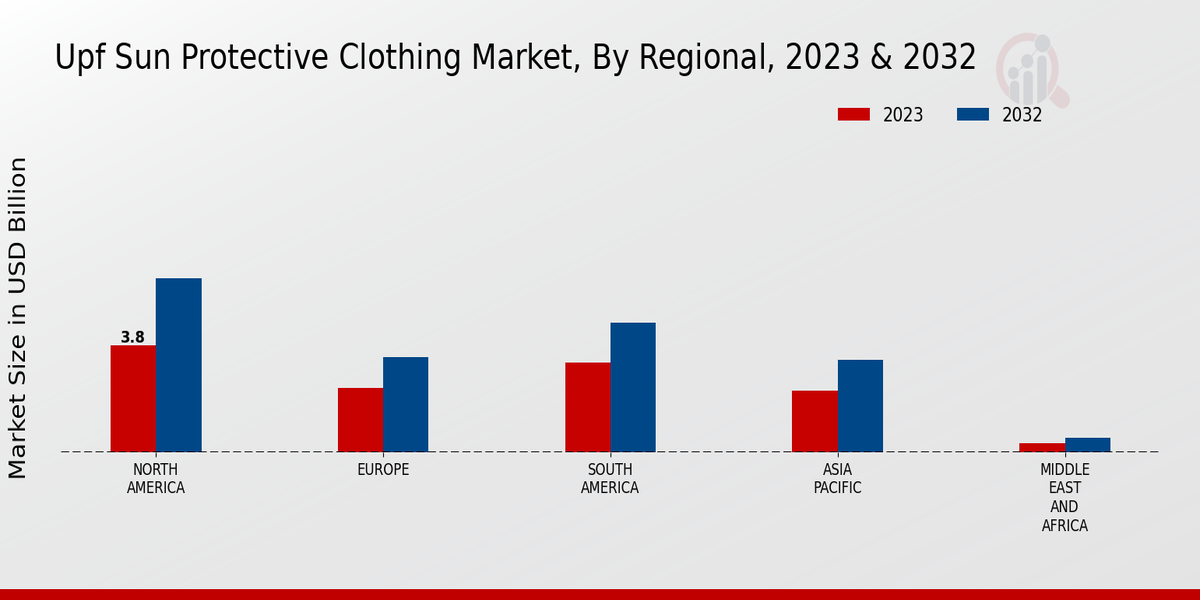 Upf Sun Protective Clothing Market, By Regional, 2023 & 2032

2023 2032

Market Size in USD Billion

3.8

NORTH AMERICA

EUROPE

SOUTH AMERICA

ASIA PACIFIC

MIDDLE EAST AND AFRICA