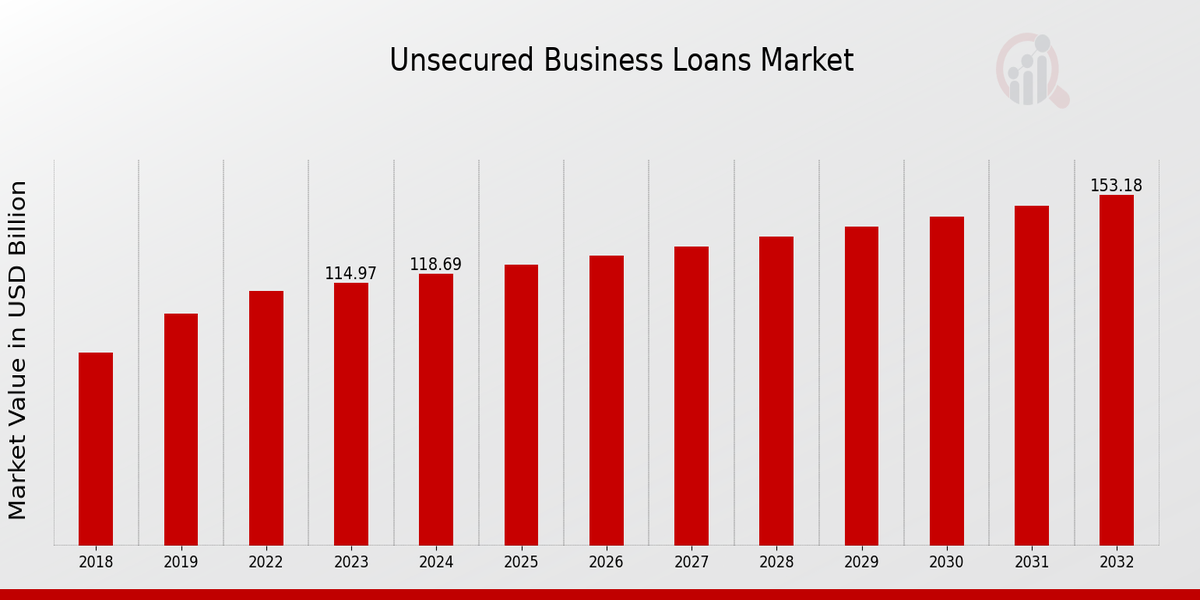 Unsecured Business Loans Market

Market Value in USD Billion

114.97
118.69
153.18

2018
2019
2022
2023
2024
2025
2026
2027
2028
2029
2030
2031
2032