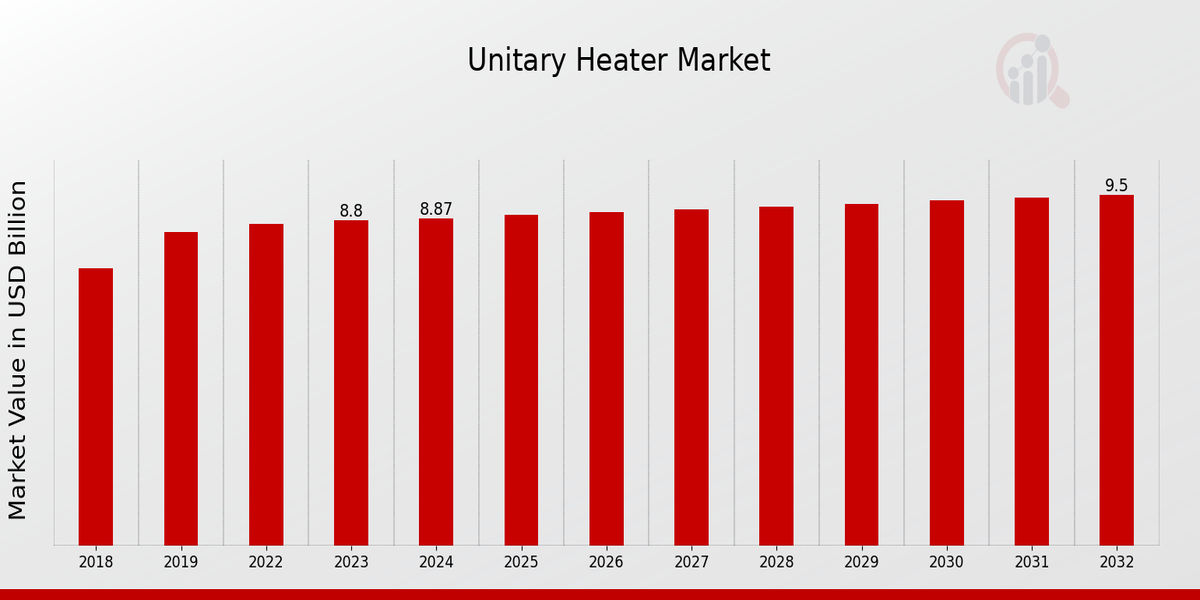 Unitary Heater Market

Market Value in USD Billion

8.8
8.87
9.5

2018
2019
2022
2023
2024
2025
2026
2027
2028
2029
2030
2031
2032