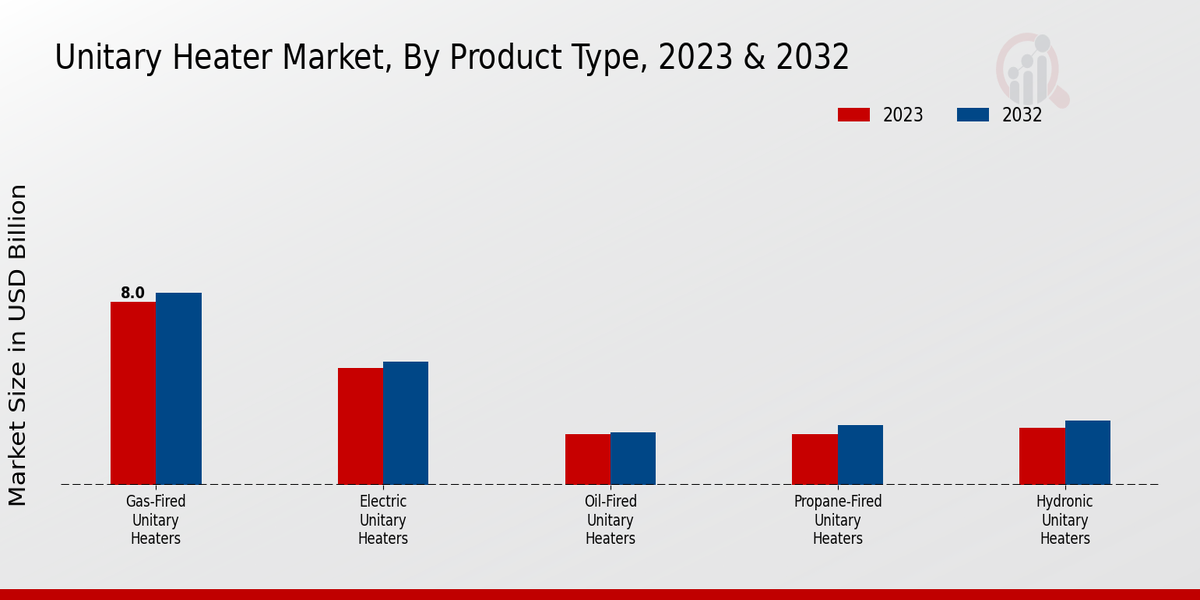 Unitary Heater Market, By Product Type, 2023 & 2032

2023
2032

Market Size in USD Billion

8.0

Gas-Fired Unitary Heaters

Electric Unitary Heaters

Oil-Fired Unitary Heaters

Propane-Fired Unitary Heaters

Hydronic Unitary Heaters