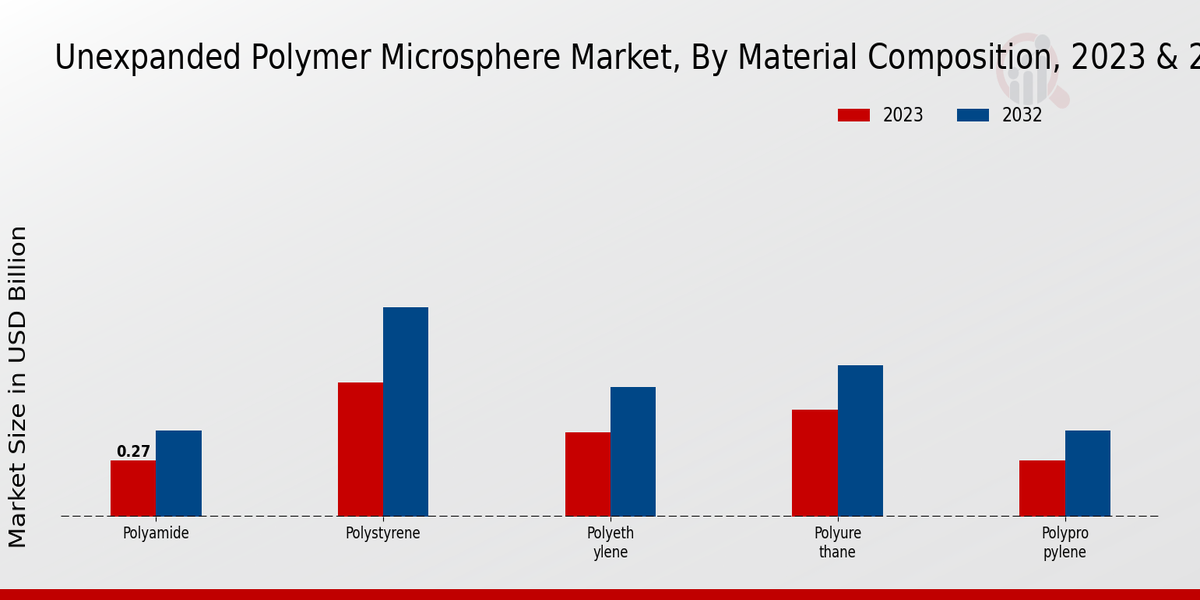 Unexpanded Polymer Microsphere Market, By Material Composition, 2023 & 2

2023
2032

Market Size in USD Billion

0.27

Polyamide
Polystyrene
Polyeth ylene
Polyure thane
Polypro pylene