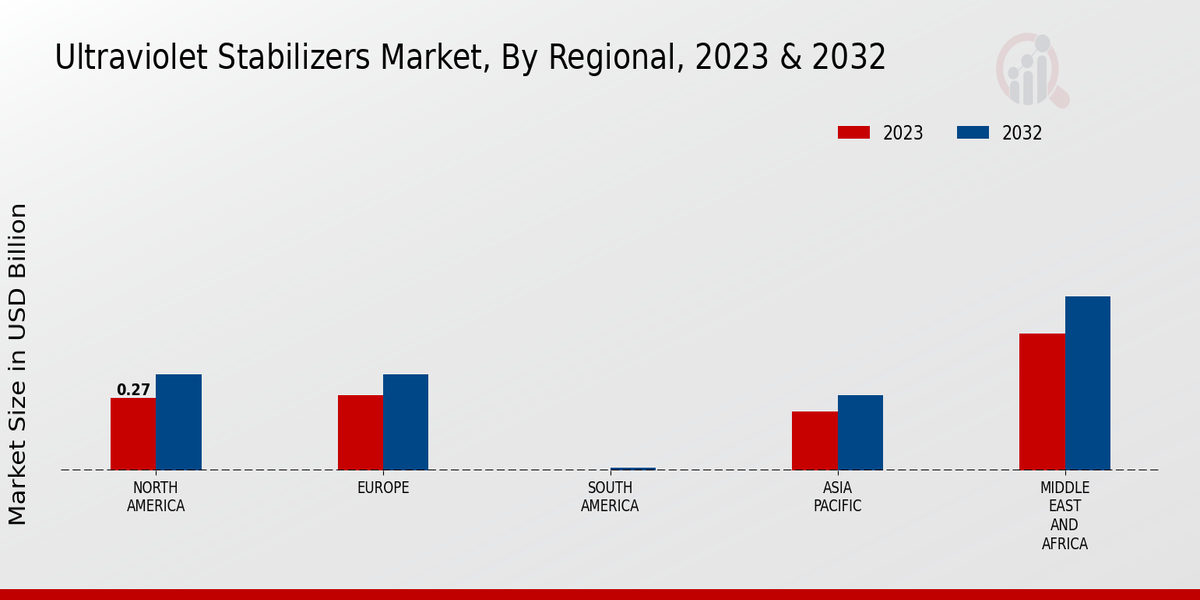 Ultraviolet Stabilizers Market, By Regional, 2023 & 2032

2023 2032

Market Size in USD Billion

0.27

NORTH AMERICA

EUROPE

SOUTH AMERICA

ASIA PACIFIC

MIDDLE EAST AND AFRICA