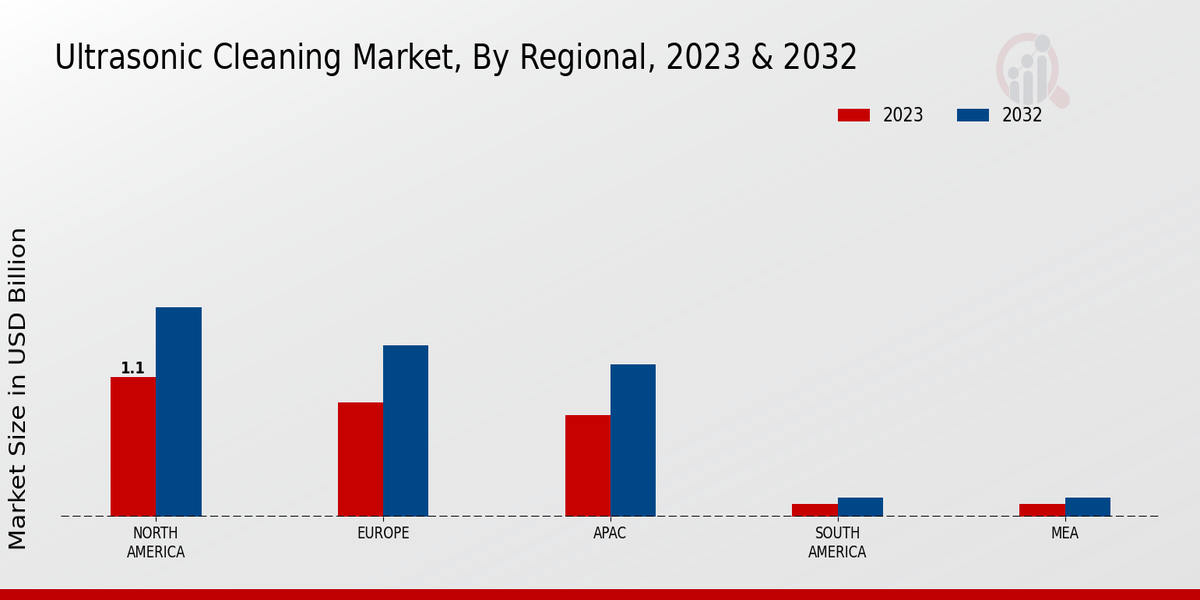 Ultrasonic Cleaning Market, By Regional, 2023 & 2032

2023
2032

Market Size in USD Billion

1.1

NORTH AMERICA
EUROPE
APAC
SOUTH AMERICA
MEA