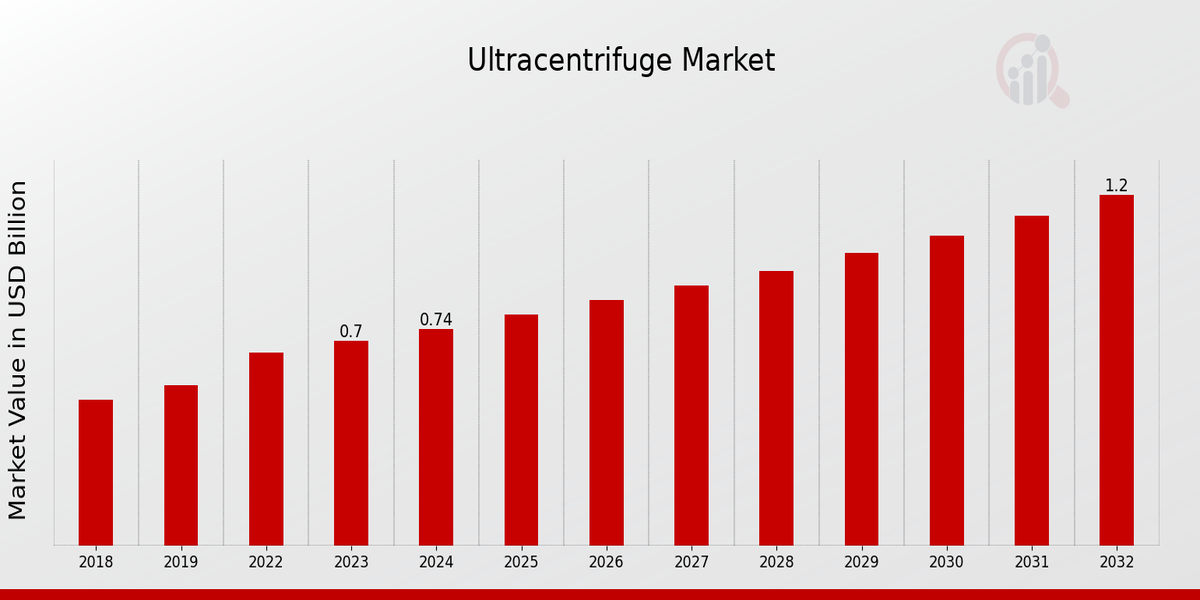 Ultracentrifuge Market

Market Value in USD Billion

0.7
0.74
1.2

2018
2019
2022
2023
2024
2025
2026
2027
2028
2029
2030
2031
2032