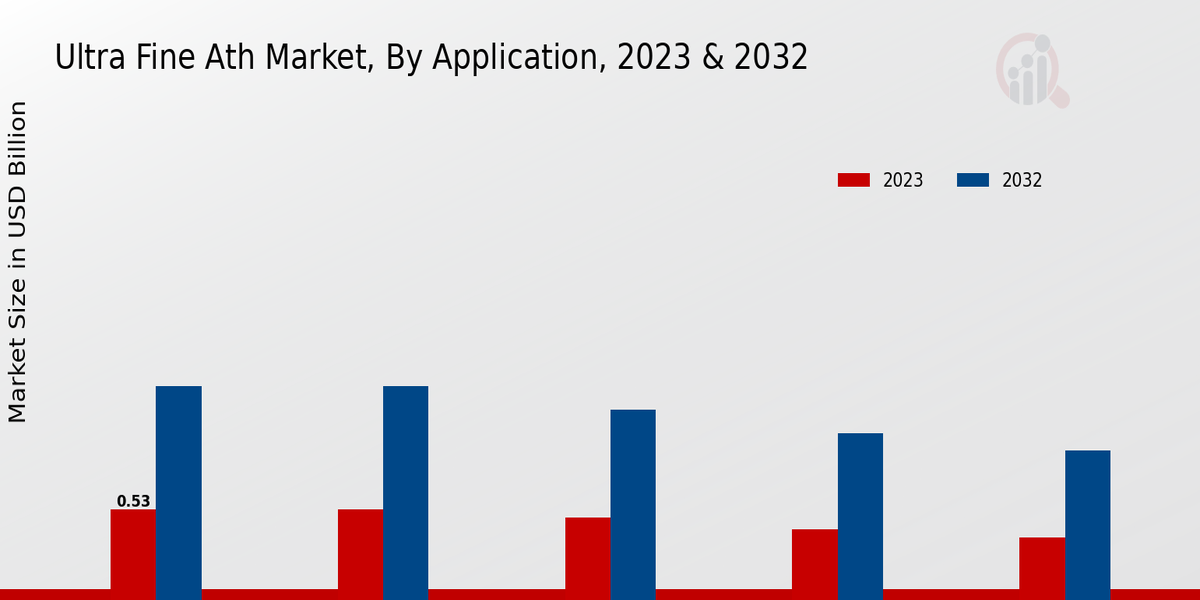 Ultra Fine Ath Market, By Application, 2023 & 2032

Market Size in USD Billion

2023
2032

0.53