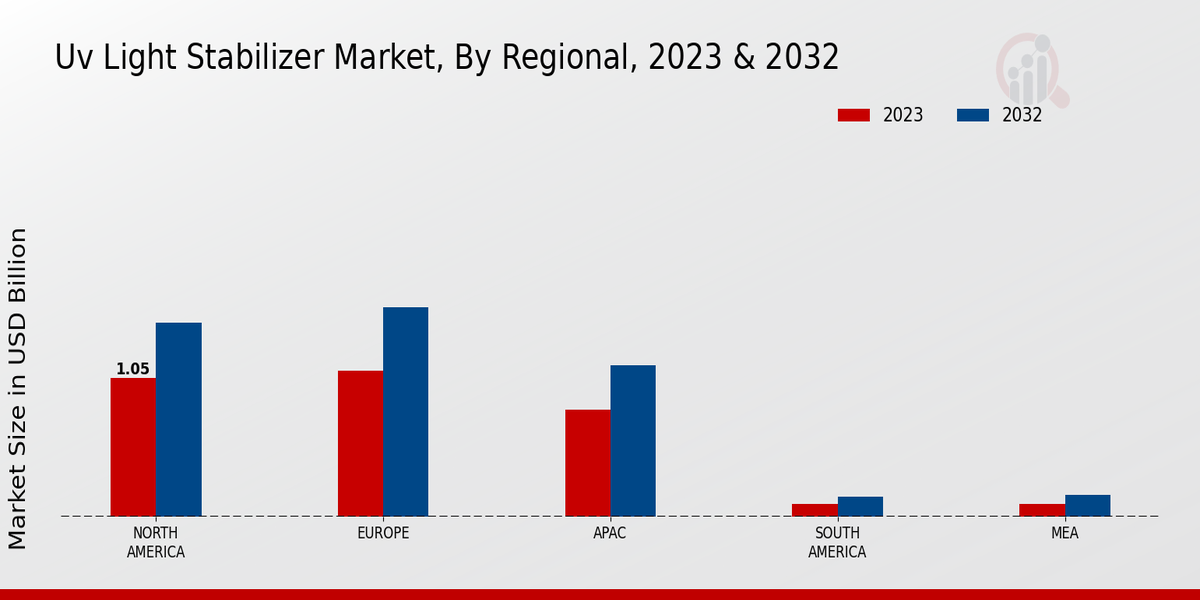 Uv Light Stabilizer Market, By Regional, 2023 & 2032

2023
2032

Market Size in USD Billion

1.05

NORTH AMERICA
EUROPE
APAC
SOUTH AMERICA
MEA