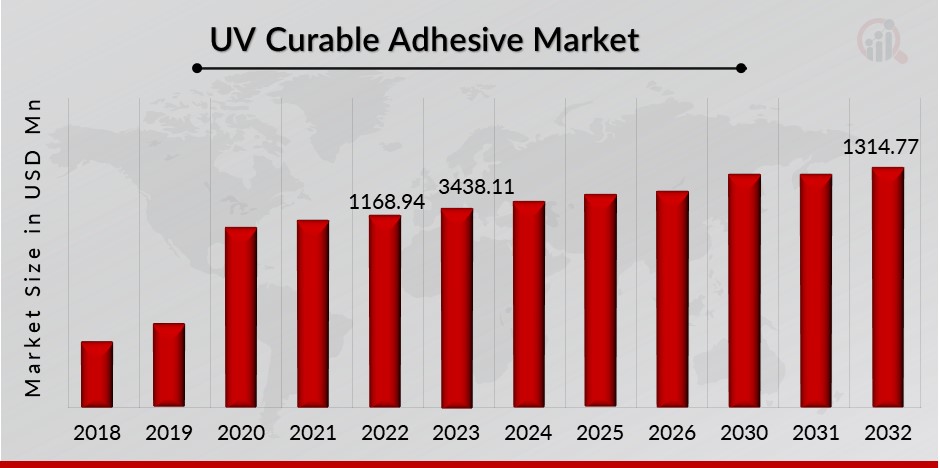 UV Curable Adhesive Market

Market Size in USD Mn

1168.94

3438.11

1314.77

2018
2019
2020
2021
2022
2023
2024
2025
2026
2030
2031
2032