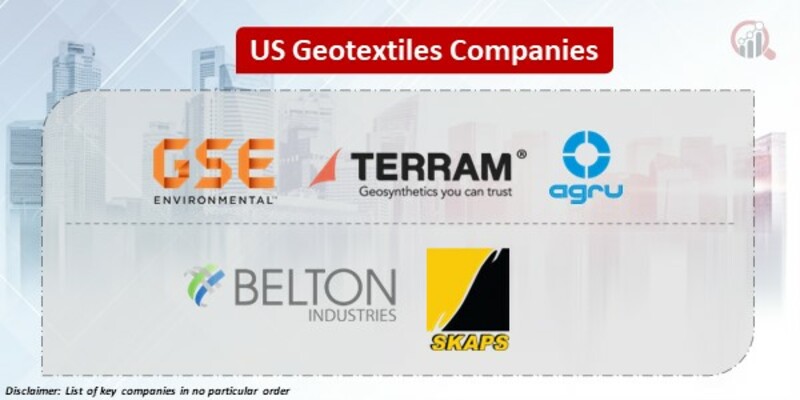 US Geotextiles Companies

GSE
ENVIRONMENTAL™

TERRAM®
Geosynthetics you can trust

agru

BELTON
INDUSTRIES

SKAPS

Disclaimer: List of key companies in no particular order