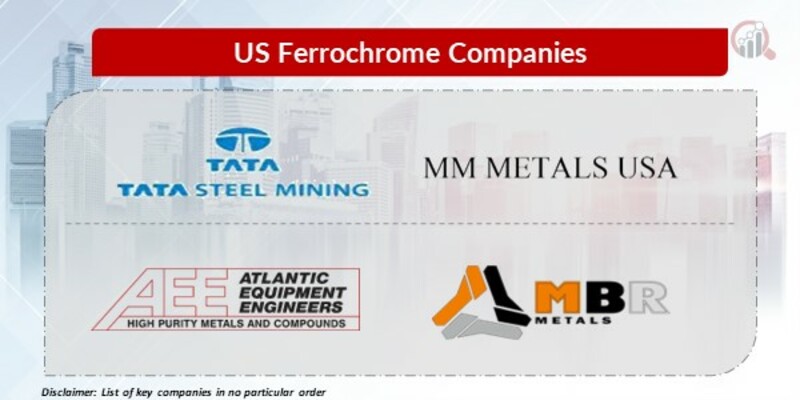 US Ferrochrome Companies

TATA
TATA STEEL MINING

MM METALS USA

AEE ATLANTIC EQUIPMENT ENGINEERS
HIGH PURITY METALS AND COMPOUNDS

MBR
METALS

Disclaimer: List of key companies in no particular order