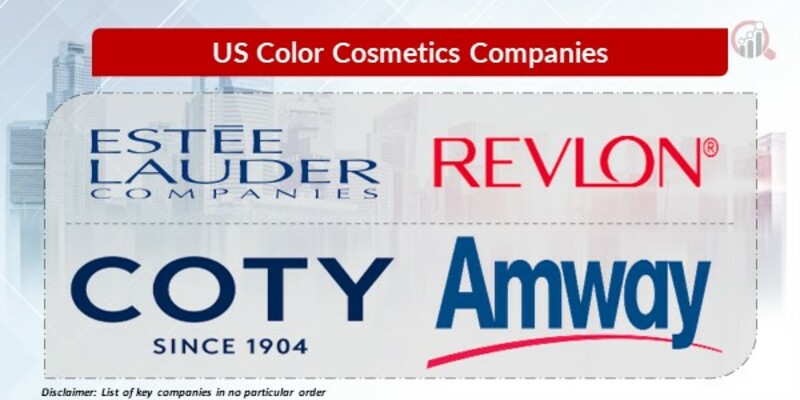 US Color Cosmetics Companies

ESTĒE LAUDER COMPANIES

REVLON®

COTY
SINCE 1904

Amway

Disclaimer: List of key companies in no particular order