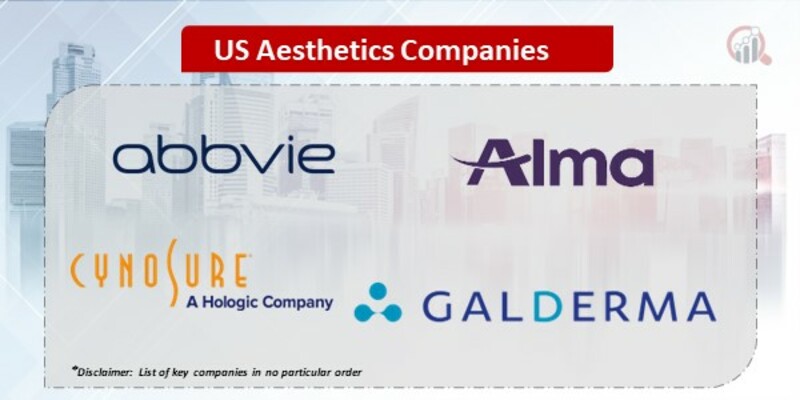 US Aesthetics Companies

abbvie

Alma

CYNOSURE
A Hologic Company

GALDERMA

*Disclaimer: List of key companies in no particular order