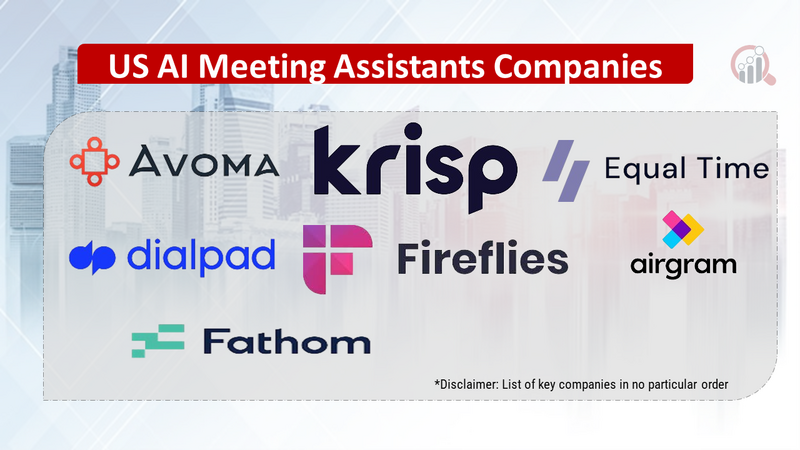 US AI Meeting Assistants Companies

AVOMA

krisp

Equal Time

dialpad

Fireflies

airgram

Fathom

*Disclaimer: List of key companies in no particular order