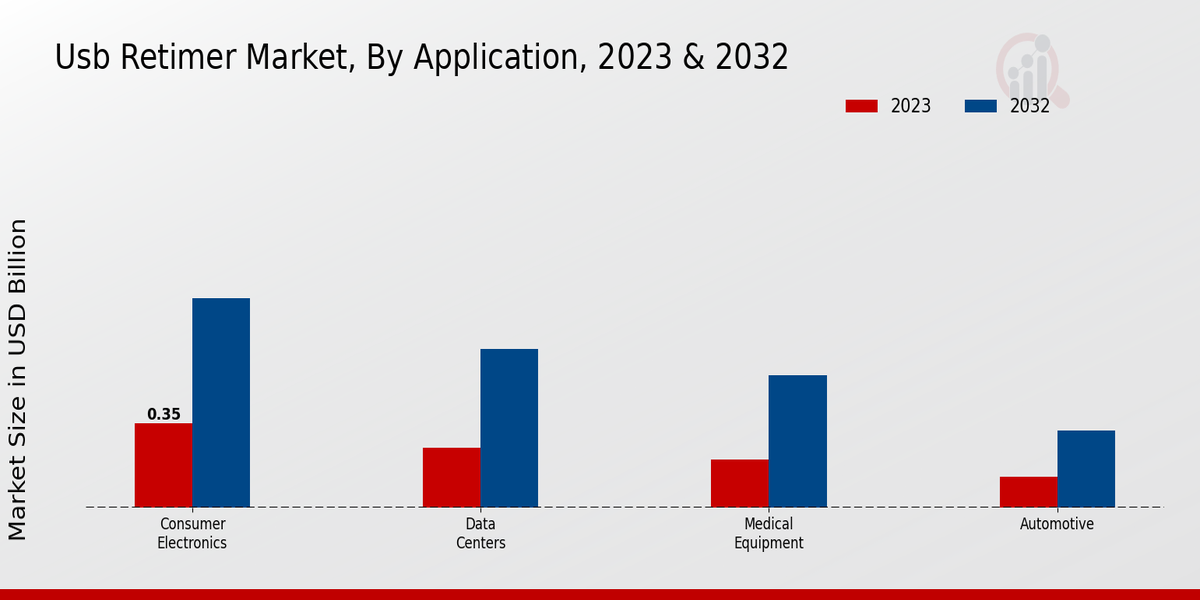 Usb Retimer Market, By Application, 2023 & 2032

2023
2032

Market Size in USD Billion

0.35

Consumer Electronics

Data Centers

Medical Equipment

Automotive