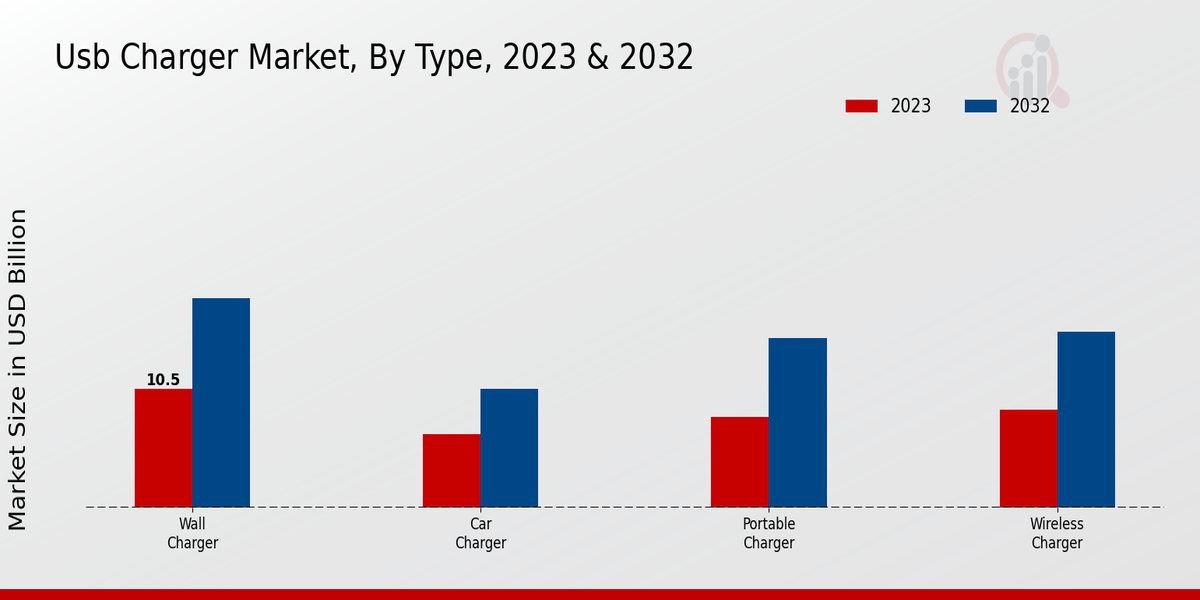 Usb Charger Market, By Type, 2023 & 2032

2023
2032

Market Size in USD Billion

10.5

Wall Charger

Car Charger

Portable Charger

Wireless Charger