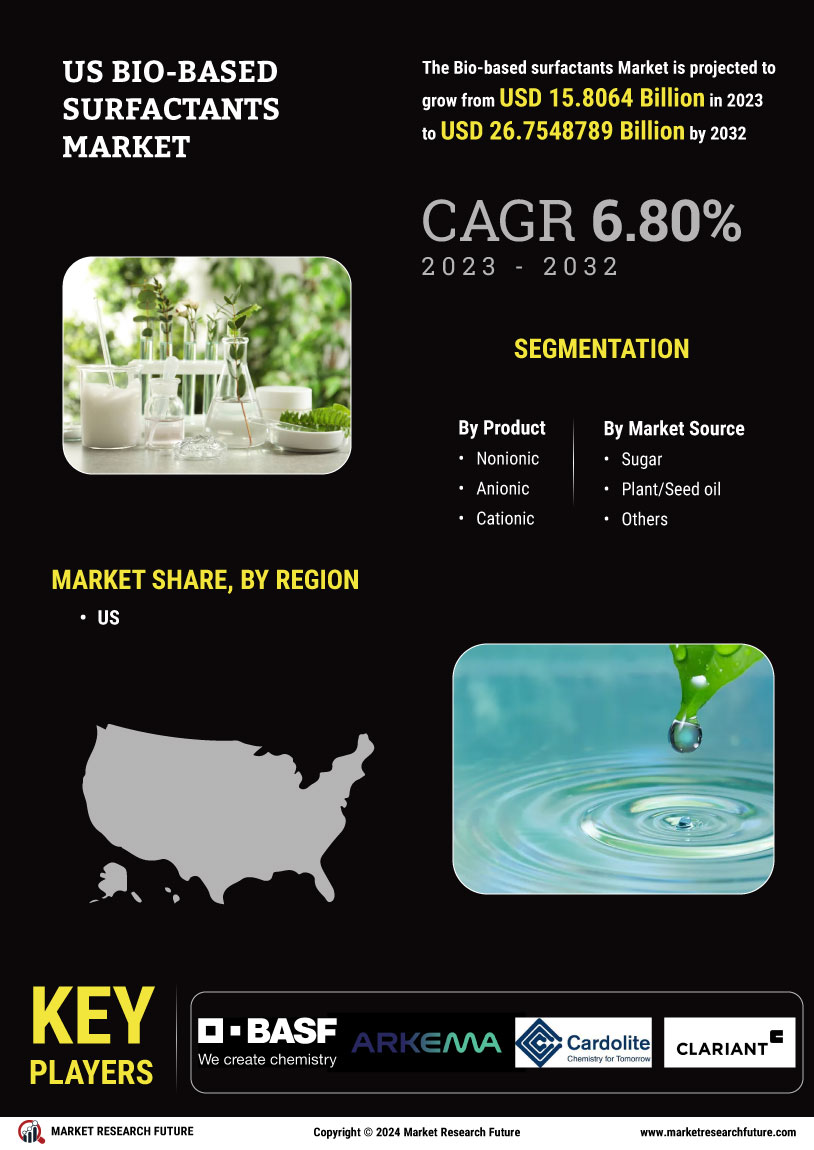 US BIO-BASED SURFACTANTS MARKET

The Bio-based surfactants Market is projected to grow from USD 15.8064 Billion in 2023 to USD 26.7548789 Billion by 2032

CAGR 6.80%
2023 - 2032

SEGMENTATION

By Product
• Nonionic
• Anionic
• Cationic

By Market Source
• Sugar
• Plant/Seed oil
• Others

MARKET SHARE, BY REGION
• US

KEY PLAYERS

BASF
We create chemistry

ARKEMA

Cardolite
Chemistry for Tomorrow

CLARIANT

MARKET RESEARCH FUTURE

Copyright © 2024 Market Research Future

www.marketresearchfuture.com