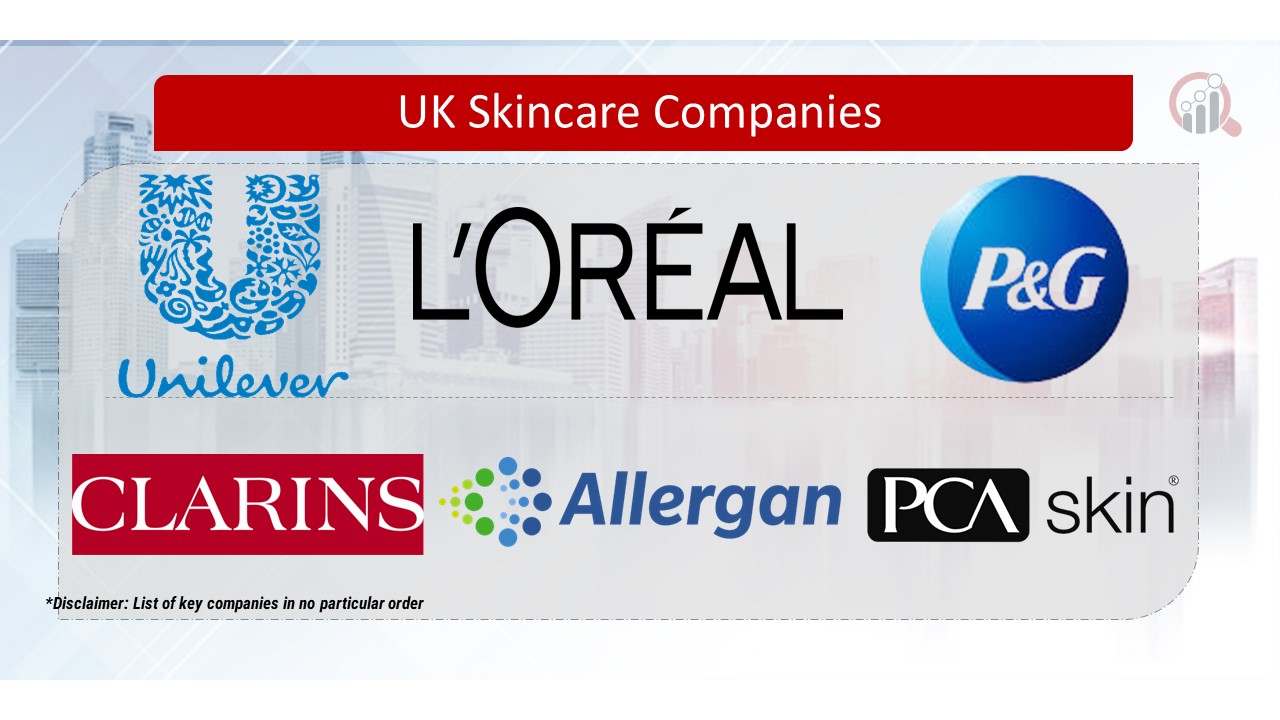 UK Skincare Companies

Unilever

L'ORÉAL

P&G

CLARINS

Allergan

PCA skin®

*Disclaimer: List of key companies in no particular order