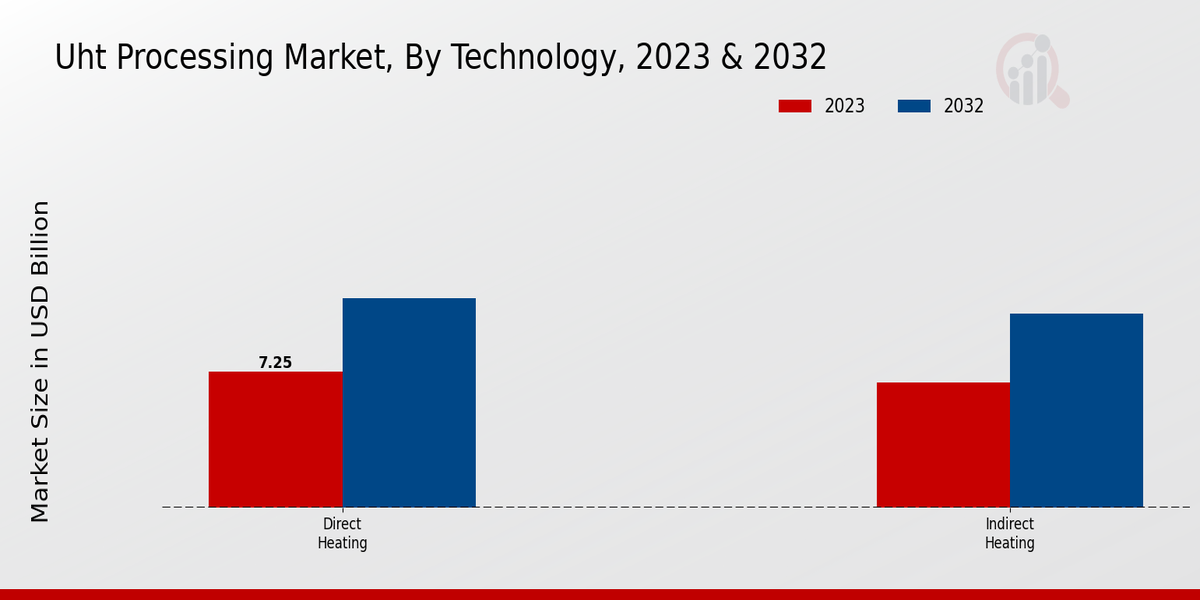 Uht Processing Market, By Technology, 2023 & 2032

2023
2032

Market Size in USD Billion

7.25

Direct Heating

Indirect Heating