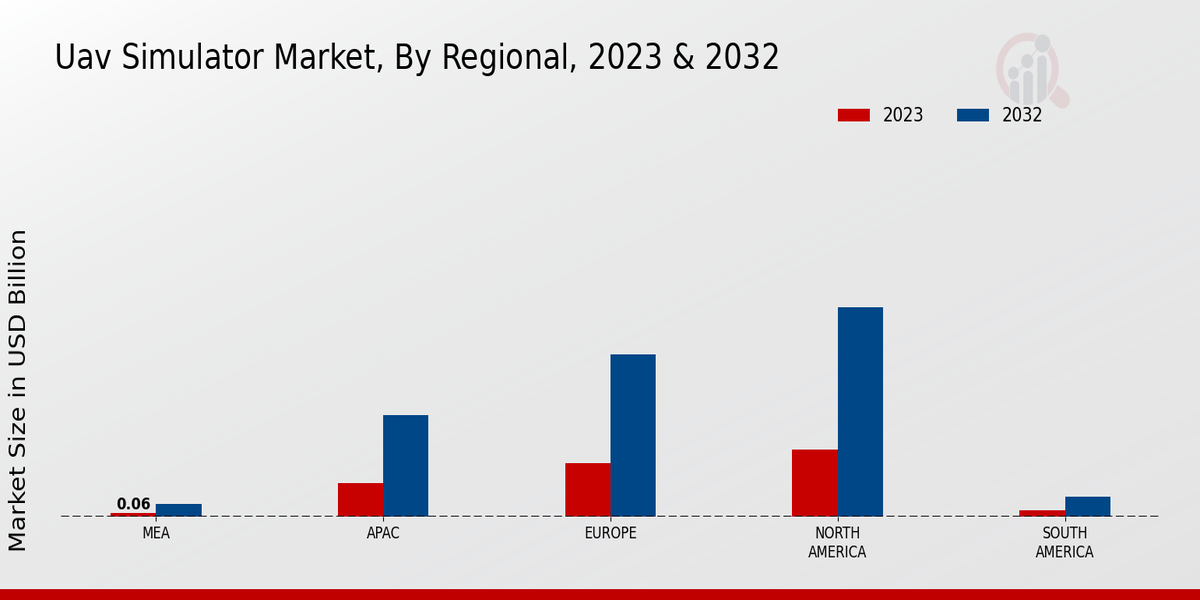 Uav Simulator Market, By Regional, 2023 & 2032

2023
2032

Market Size in USD Billion

0.06

MEA
APAC
EUROPE
NORTH AMERICA
SOUTH AMERICA