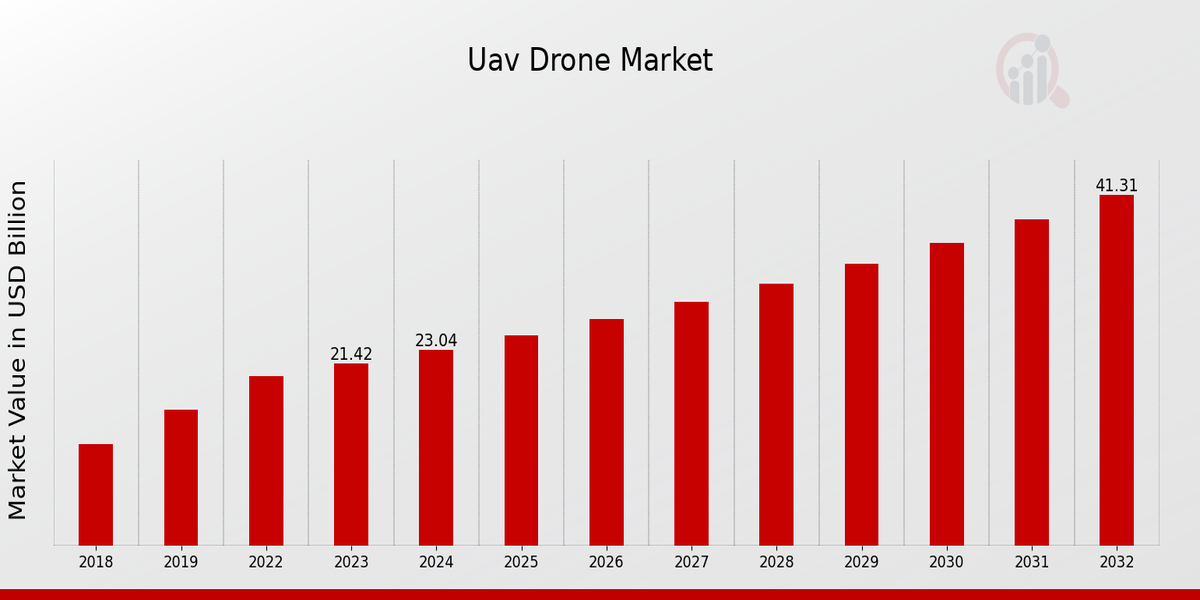 Uav Drone Market

Market Value in USD Billion

21.42
23.04
41.31

2018
2019
2022
2023
2024
2025
2026
2027
2028
2029
2030
2031
2032